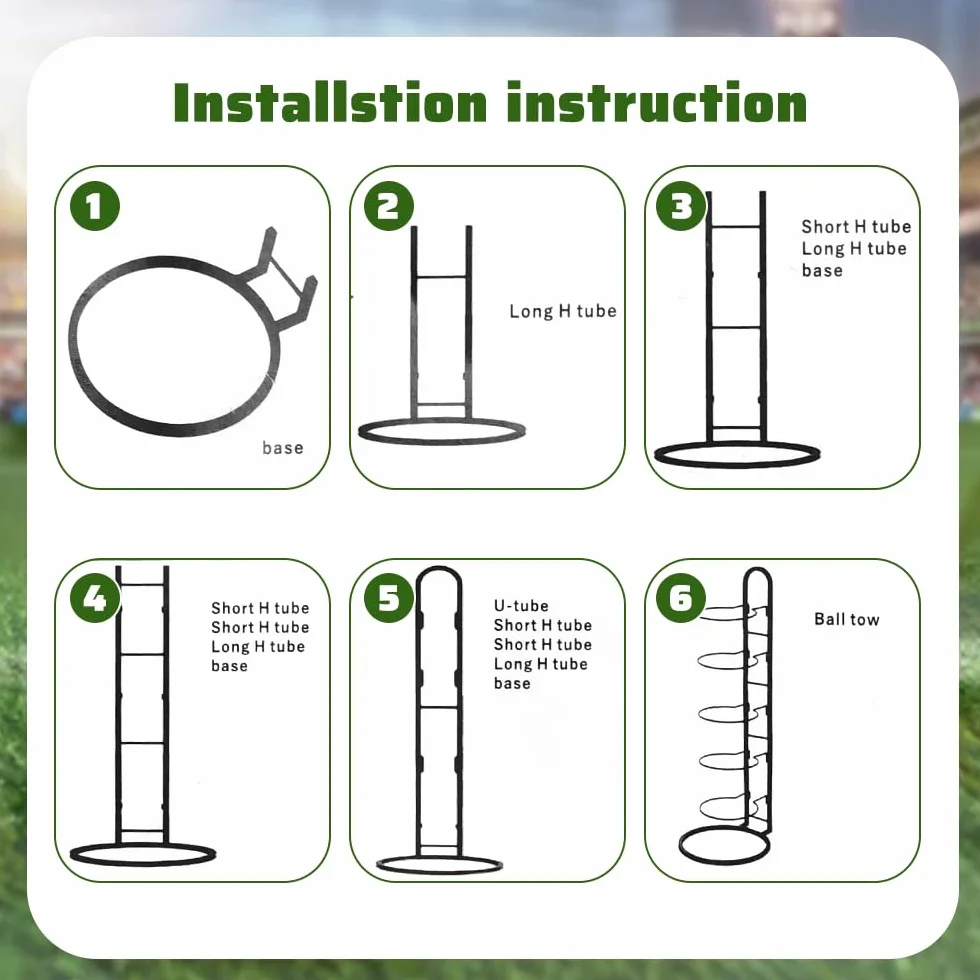 Installstion instruction

1

base

2

Long H tube

3

Short H tube
Long H tube
base

4

Short H tube
Short H tube
Long H tube
base

5

U-tube
Short H tube
Short H tube
Long H tube
base

6

Ball tow