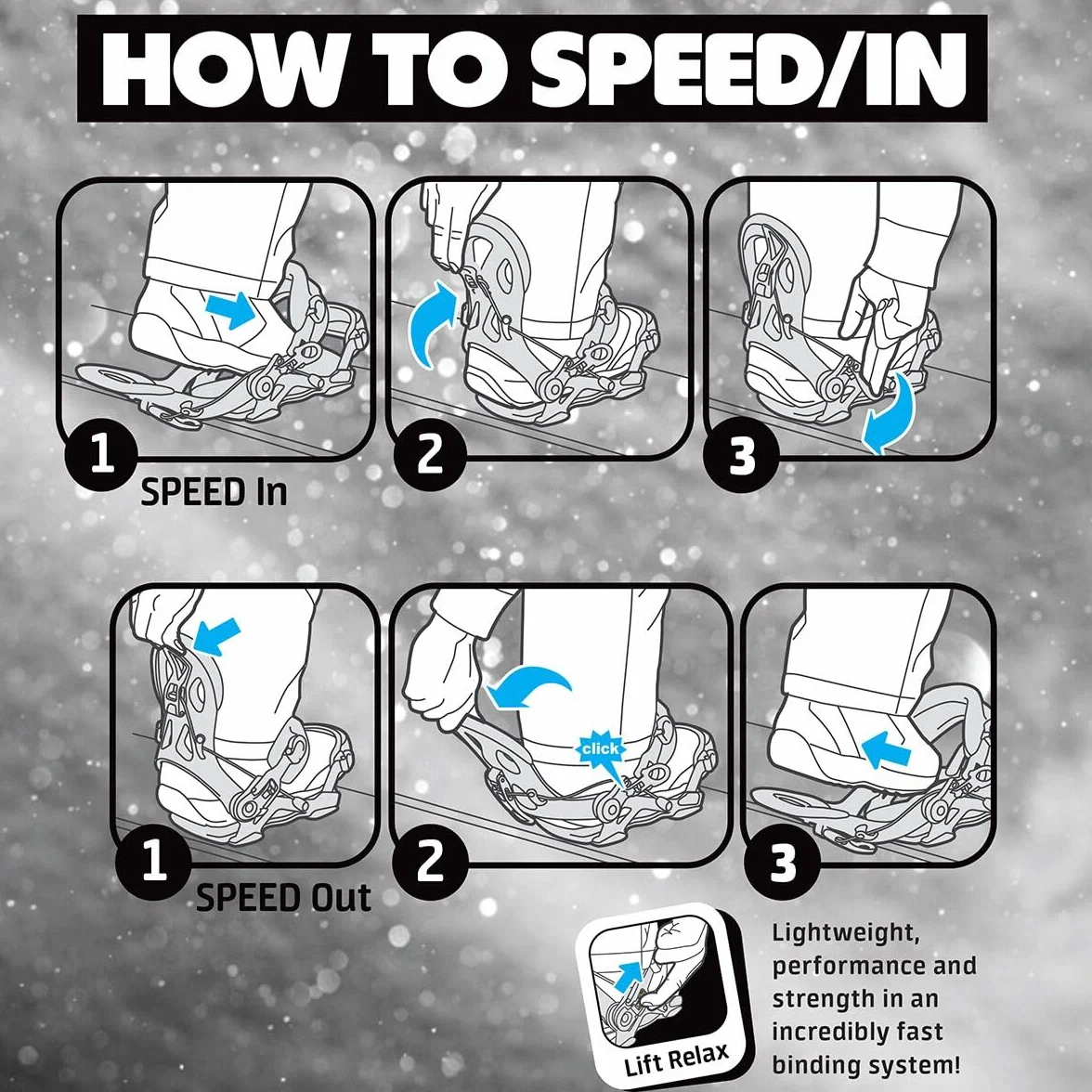 HOW TO SPEED/IN

1
SPEED In

2

3

1
SPEED Out

2
click

3

Lift Relax

Lightweight, performance and strength in an incredibly fast binding system!