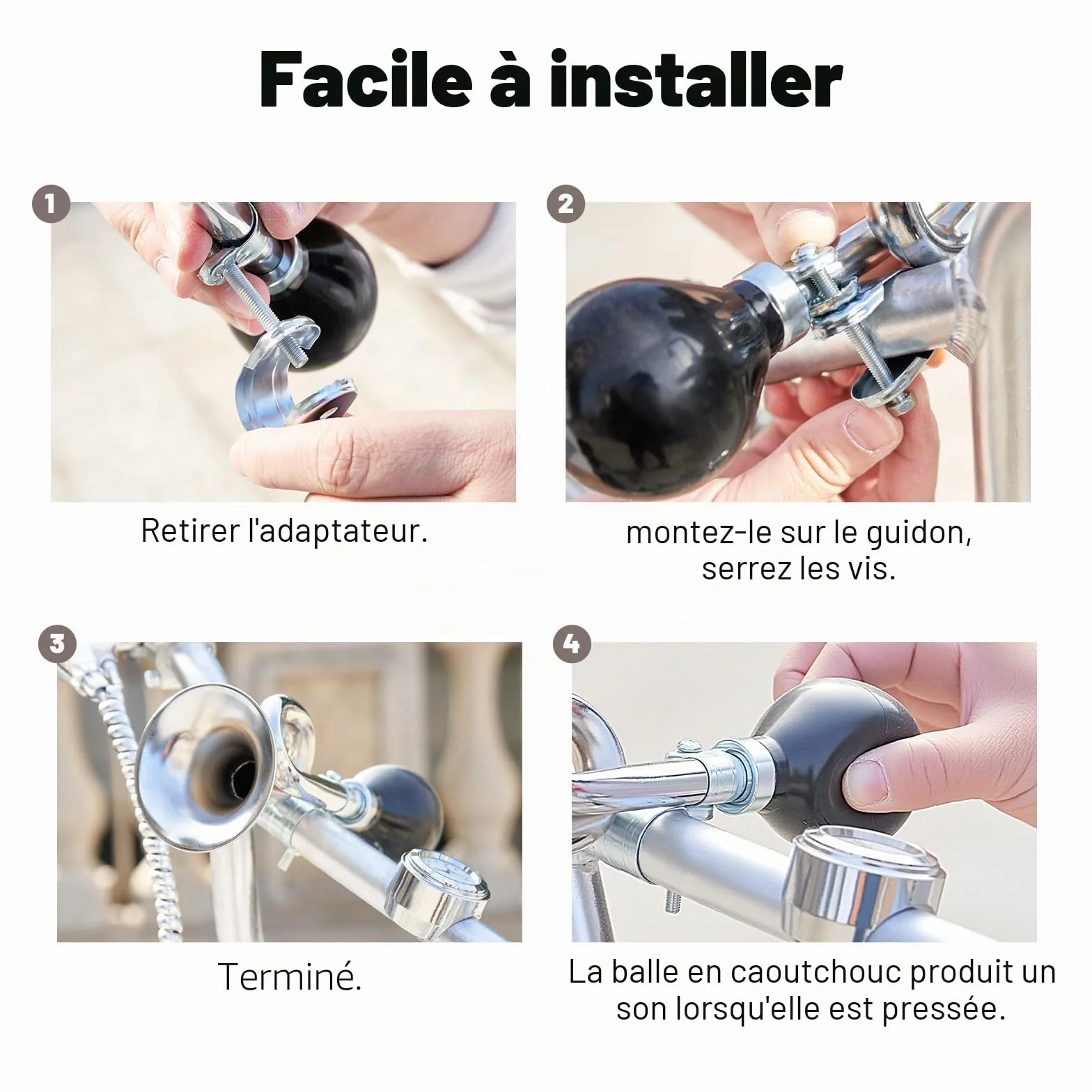 Facile à installer

1

Retirer l'adaptateur.

2

montez-le sur le guidon, serrez les vis.

3

Terminé.

4

La balle en caoutchouc produit un son lorsqu'elle est pressée.