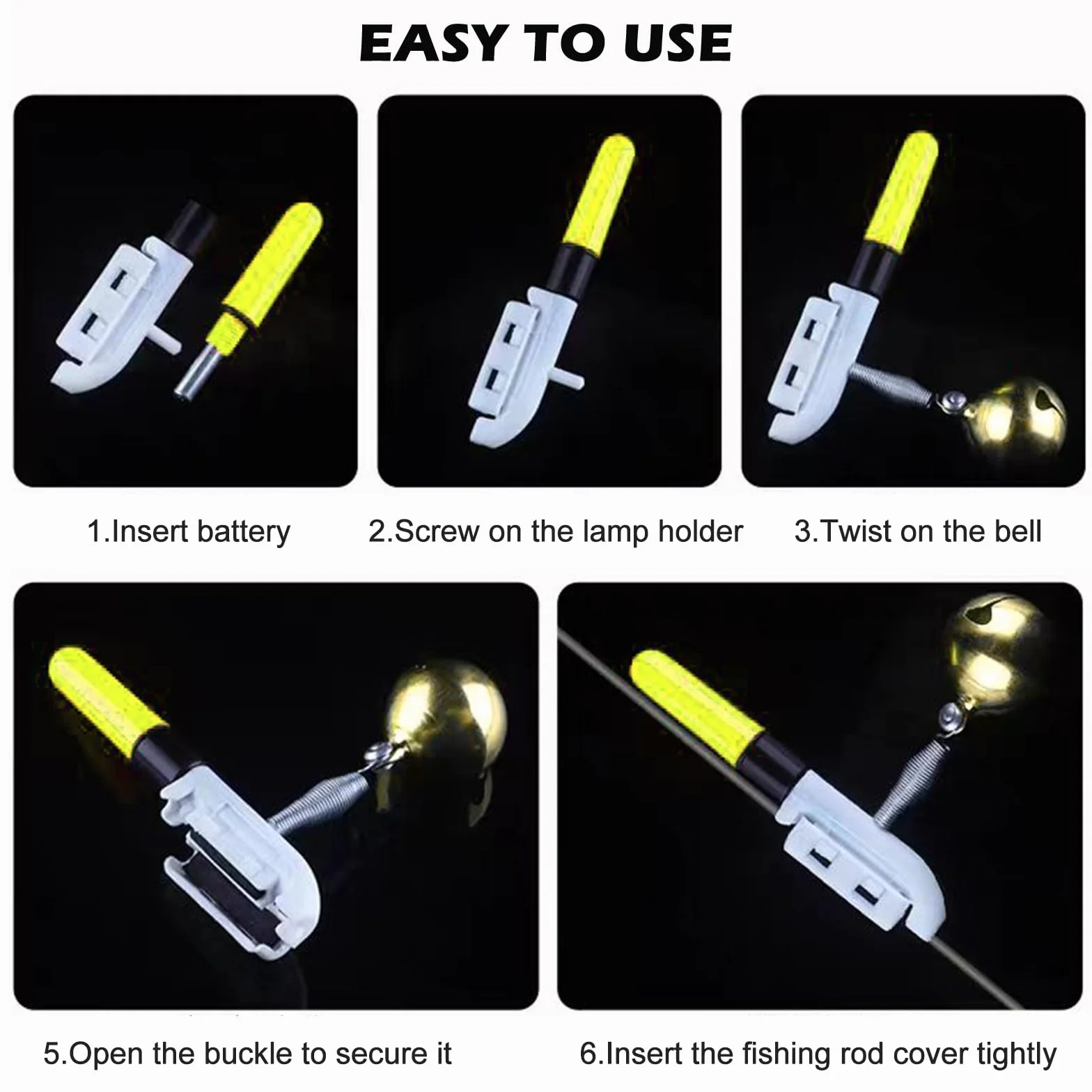 EASY TO USE

1.Insert battery

2.Screw on the lamp holder

3.Twist on the bell

5.Open the buckle to secure it

6.Insert the fishing rod cover tightly