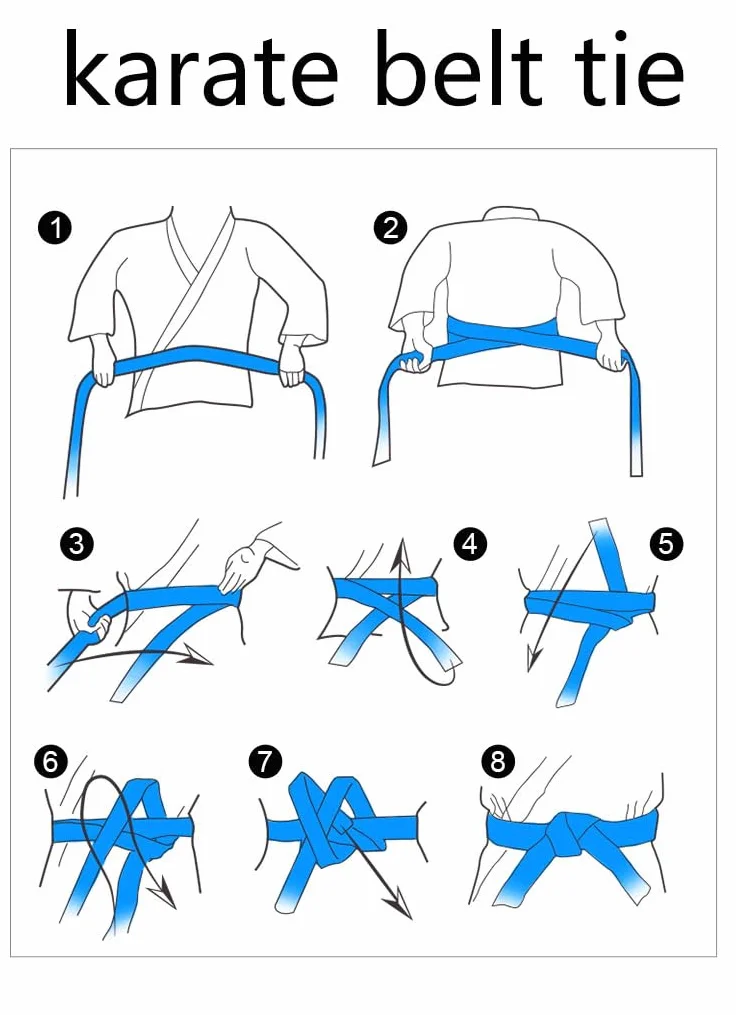 karate belt tie

1

2

3

4

5

6

7

8