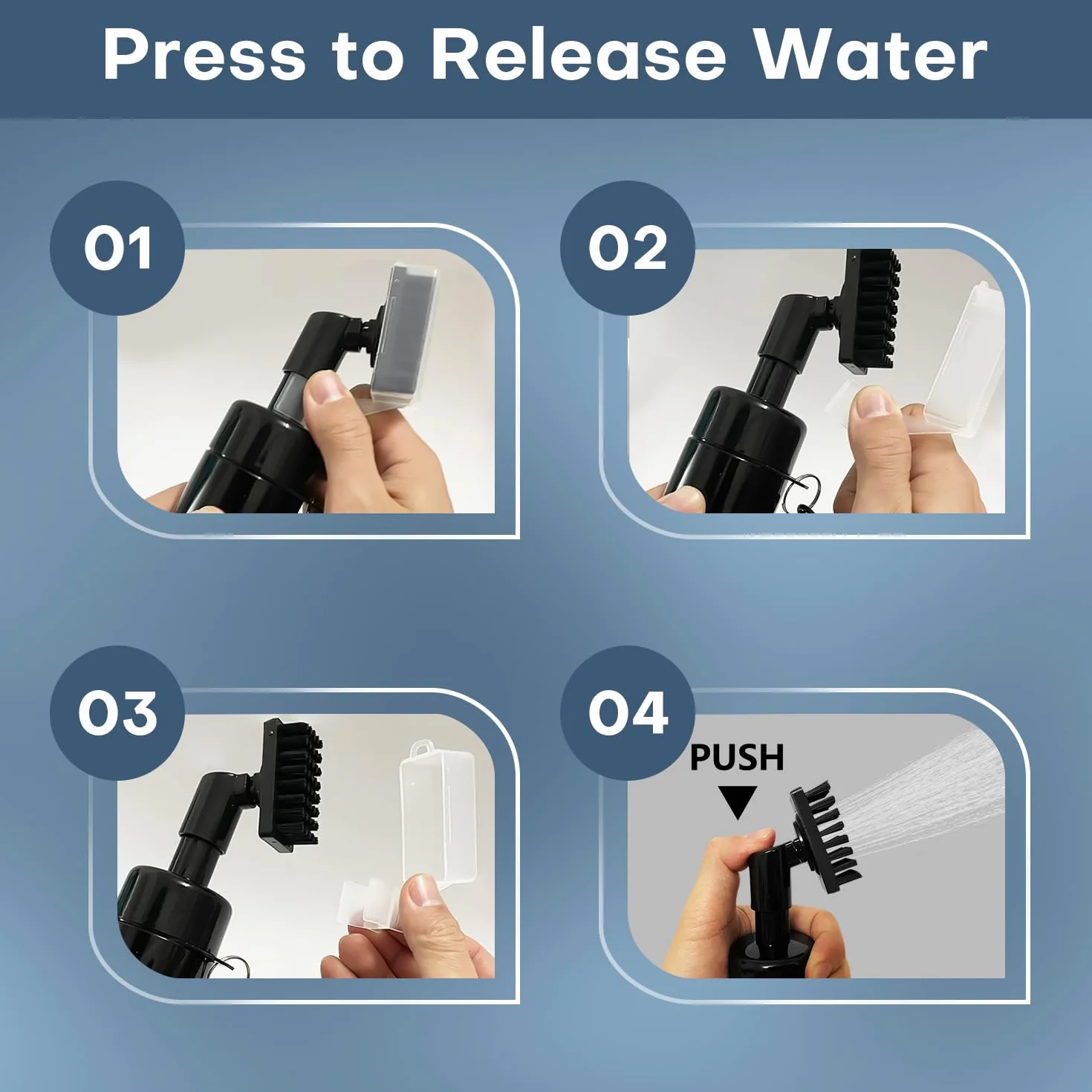 Press to Release Water

01

02

03

04

PUSH