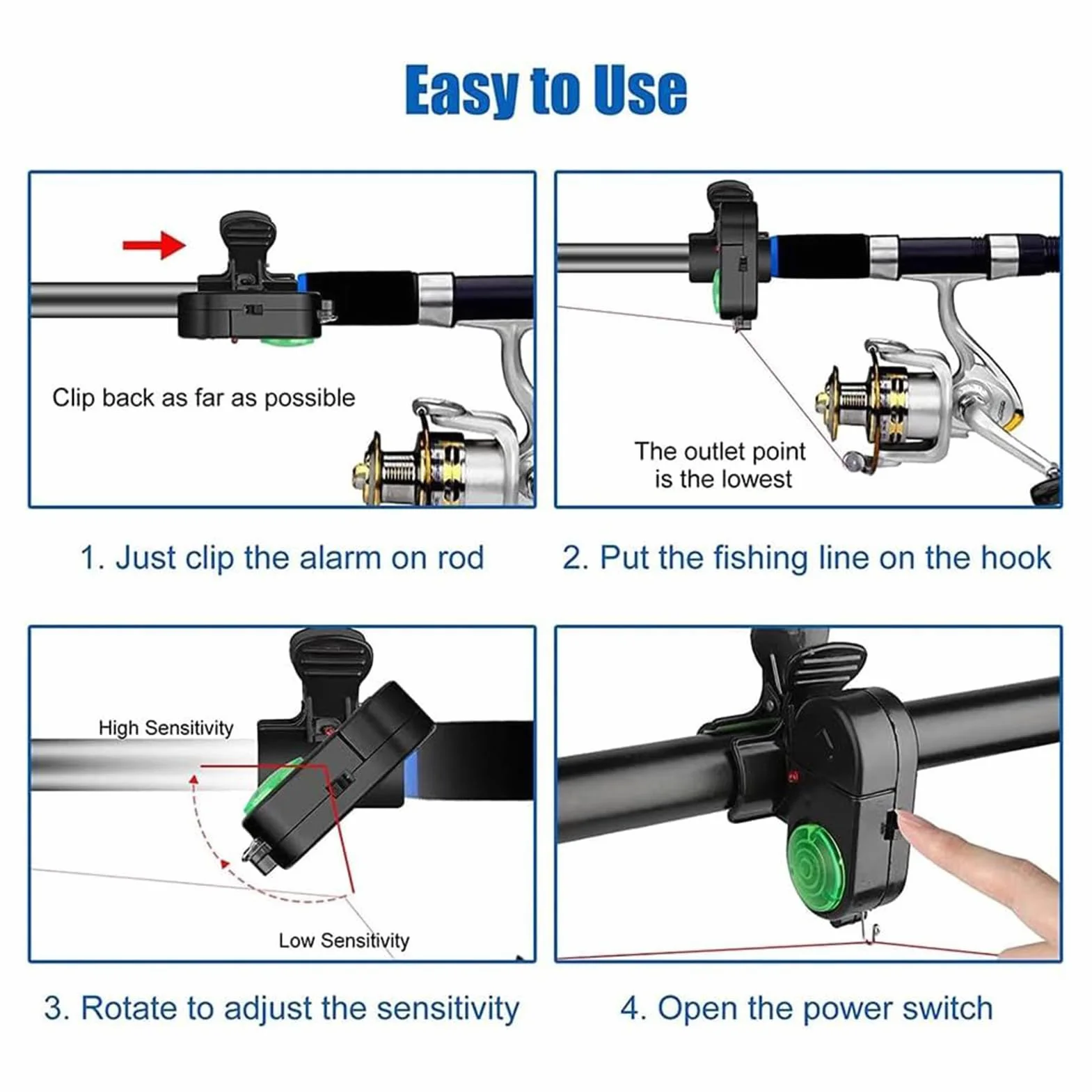 Easy to Use

Clip back as far as possible

1. Just clip the alarm on rod

The outlet point is the lowest

2. Put the fishing line on the hook

High Sensitivity

Low Sensitivity

3. Rotate to adjust the sensitivity

4. Open the power switch