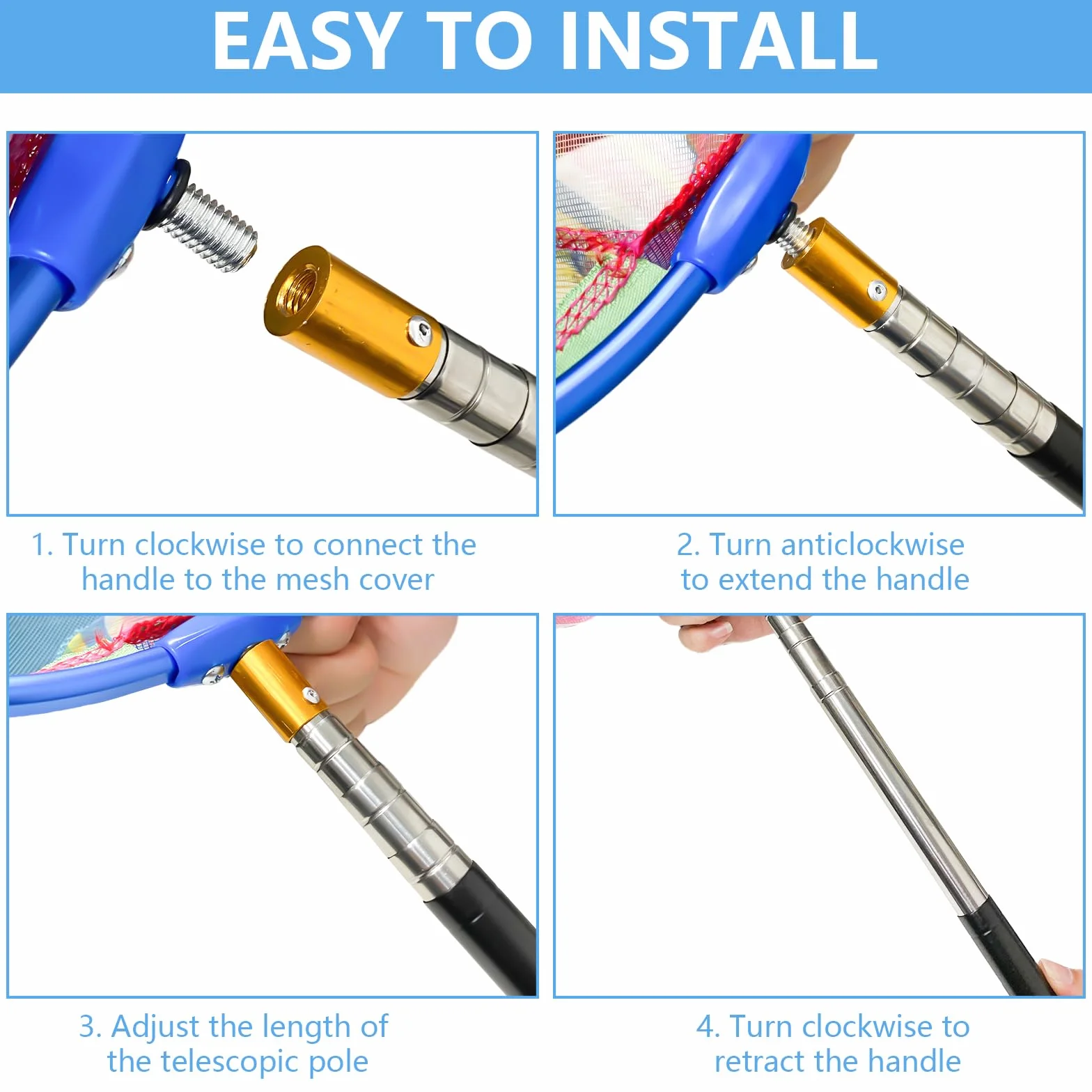 EASY TO INSTALL

1. Turn clockwise to connect the handle to the mesh cover

2. Turn anticlockwise to extend the handle

3. Adjust the length of the telescopic pole

4. Turn clockwise to retract the handle