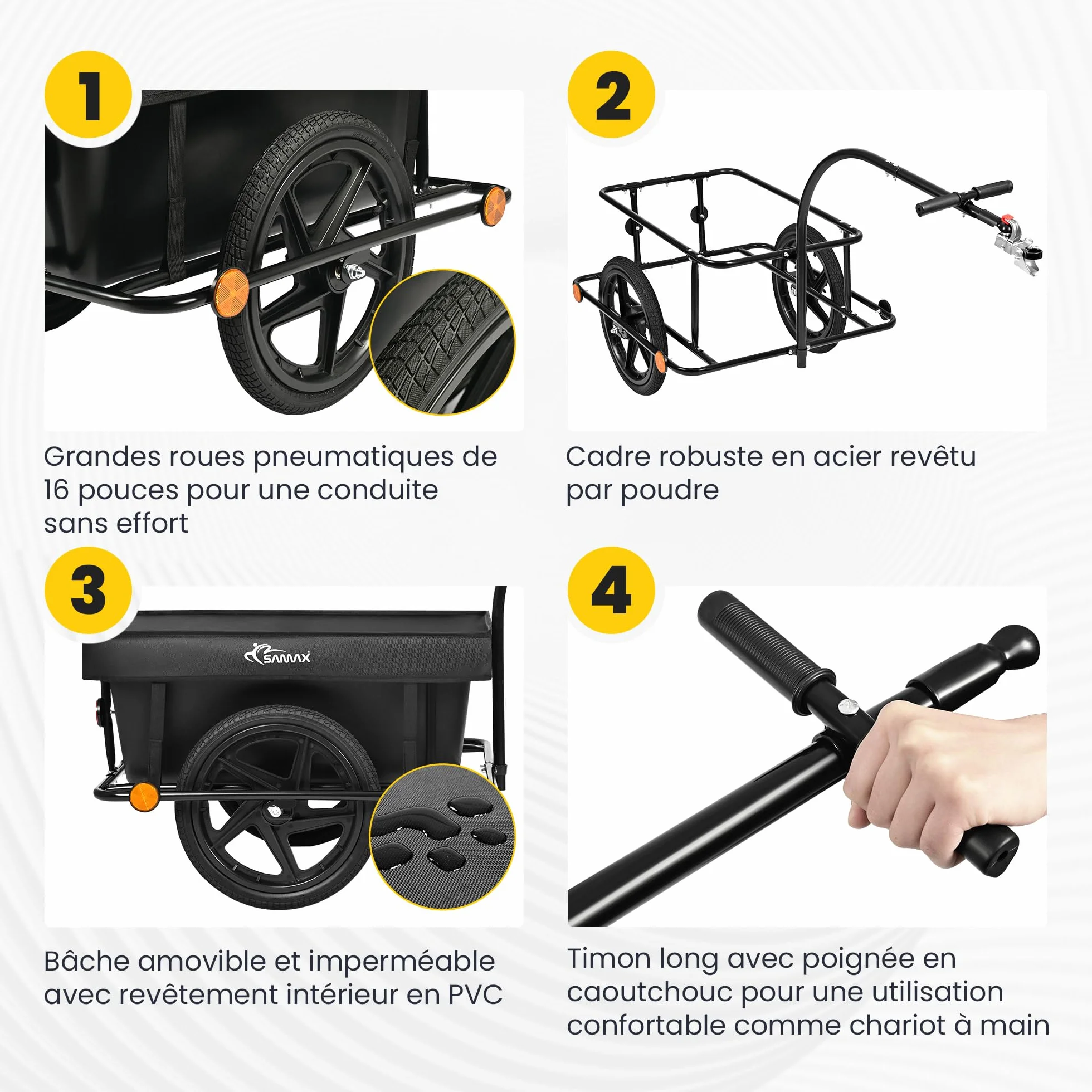 1

Grandes roues pneumatiques de 16 pouces pour une conduite sans effort

2

Cadre robuste en acier revêtu par poudre

3

SAMAX

Bâche amovible et imperméable avec revêtement intérieur en PVC

4

Timon long avec poignée en caoutchouc pour une utilisation confortable comme chariot à main