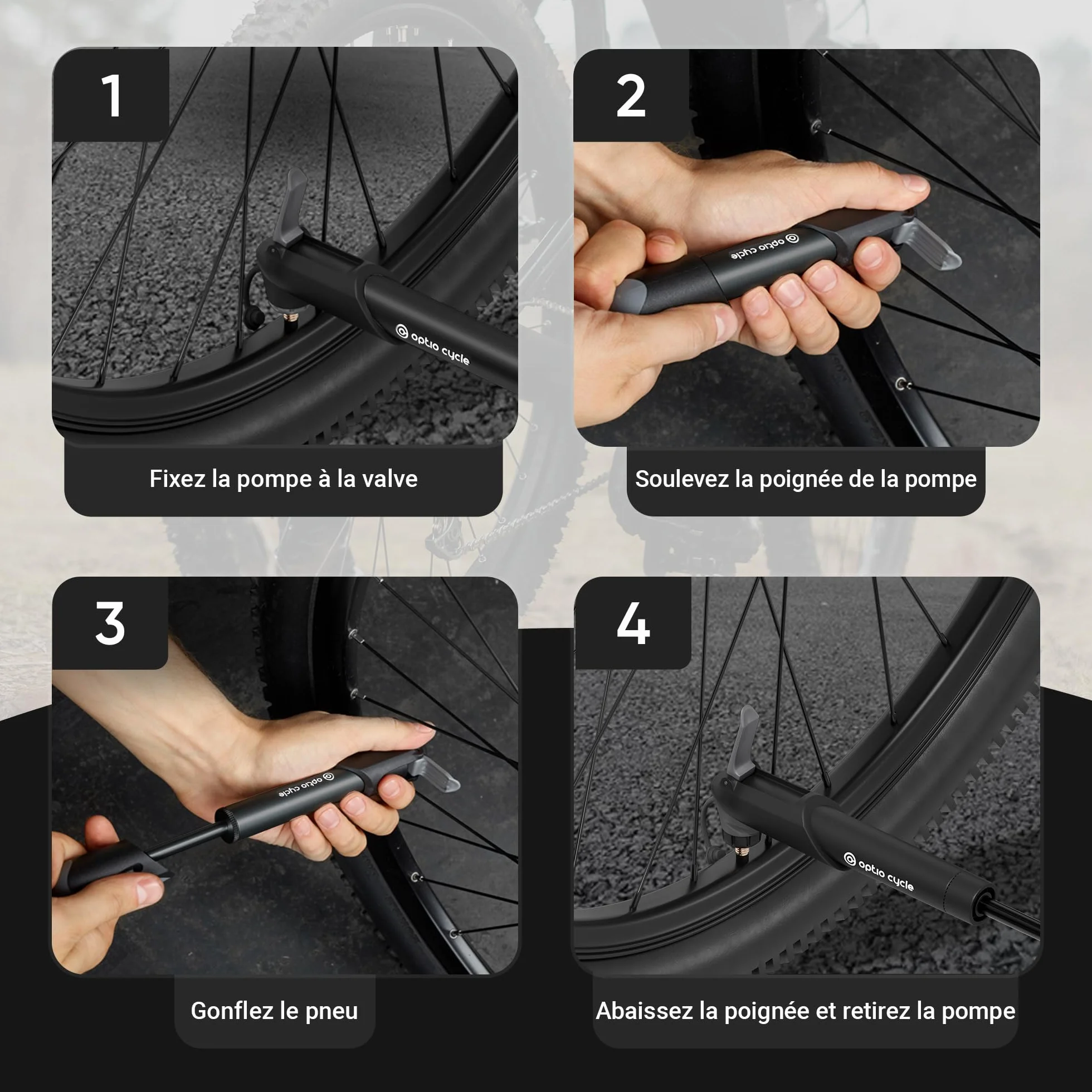 1

optio cycle

Fixez la pompe à la valve

2

optio cycle

Soulevez la poignée de la pompe

3

optio cycle

Gonflez le pneu

4

optio cycle

Abaissez la poignée et retirez la pompe