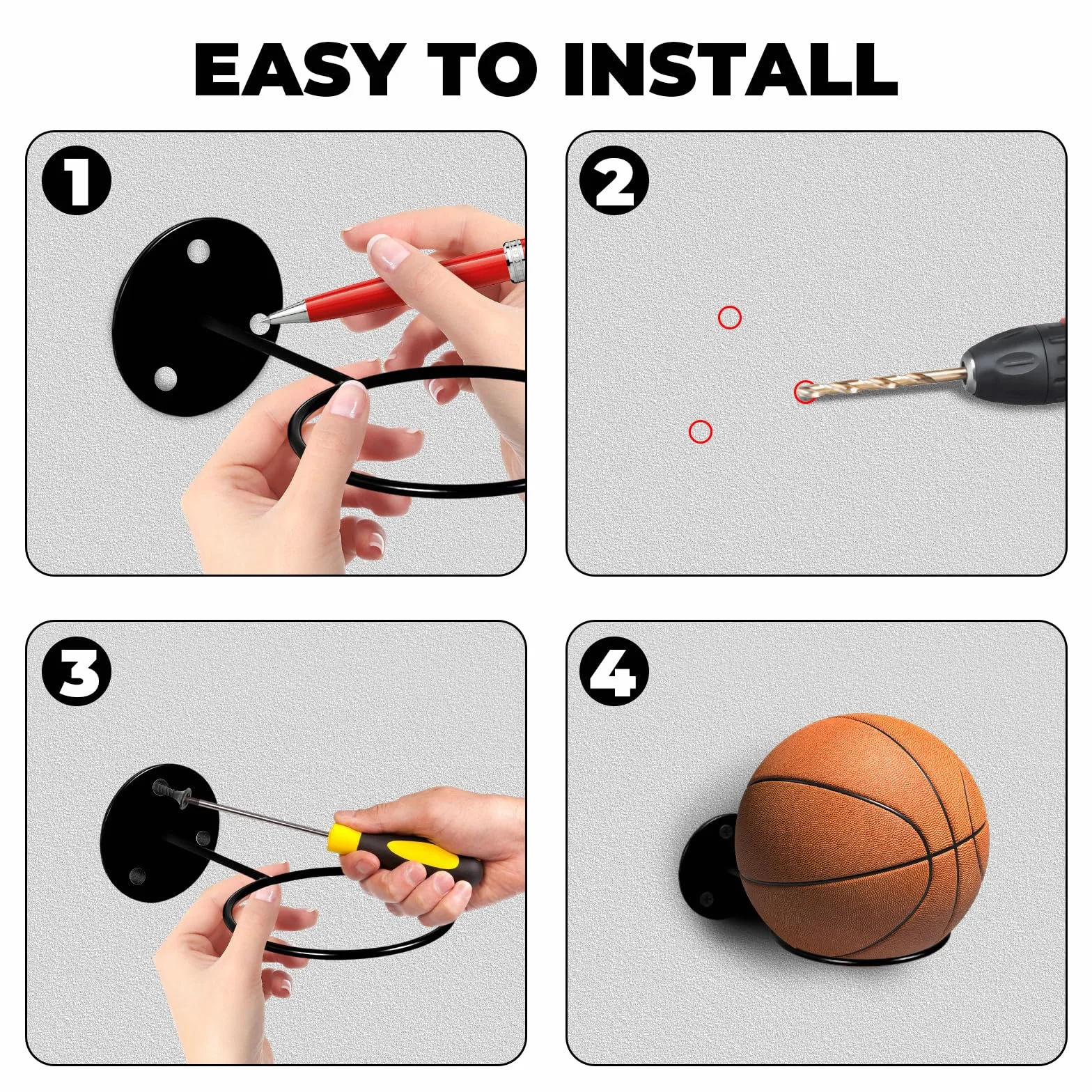 EASY TO INSTALL

1

2

3

4