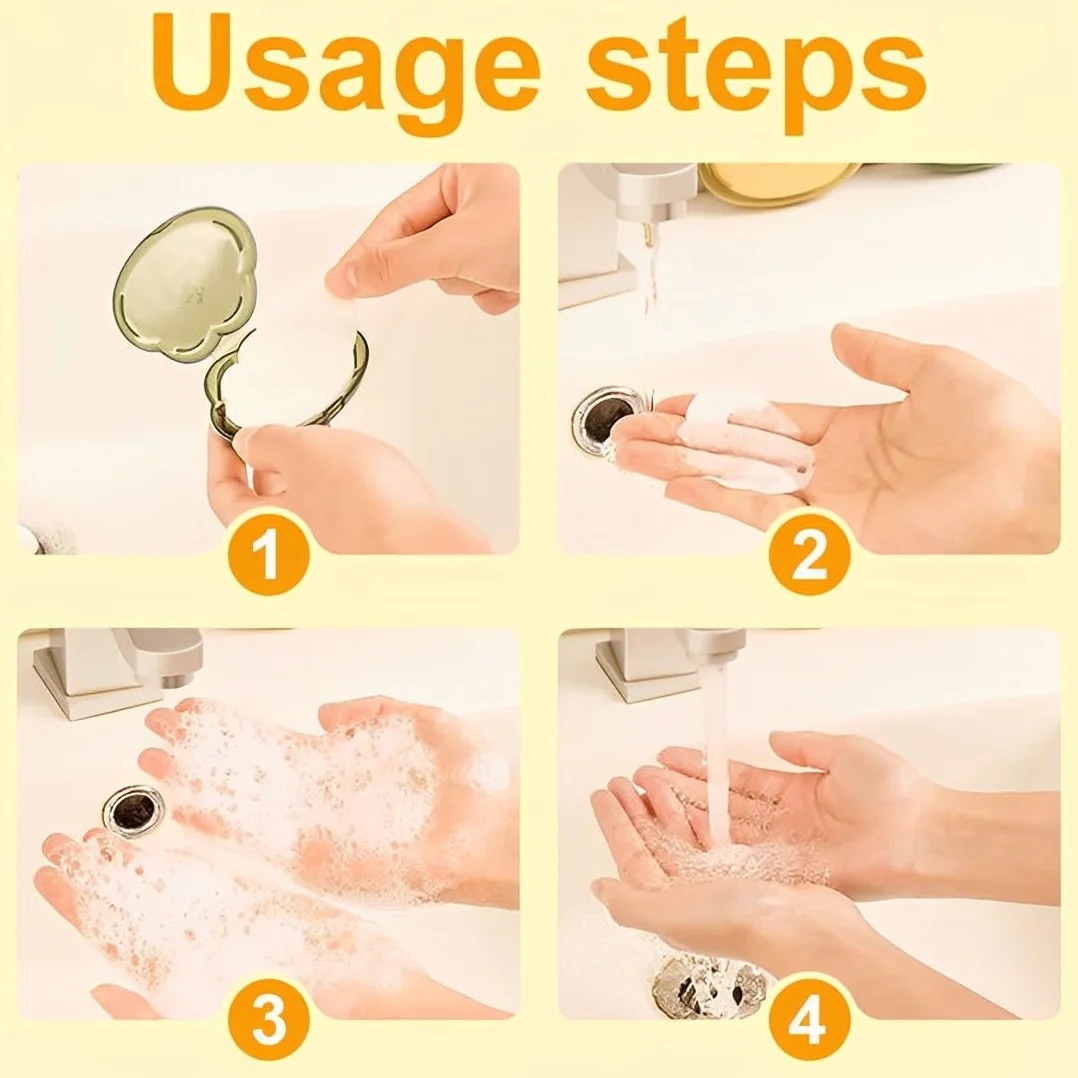 Usage steps

1

2

3

4