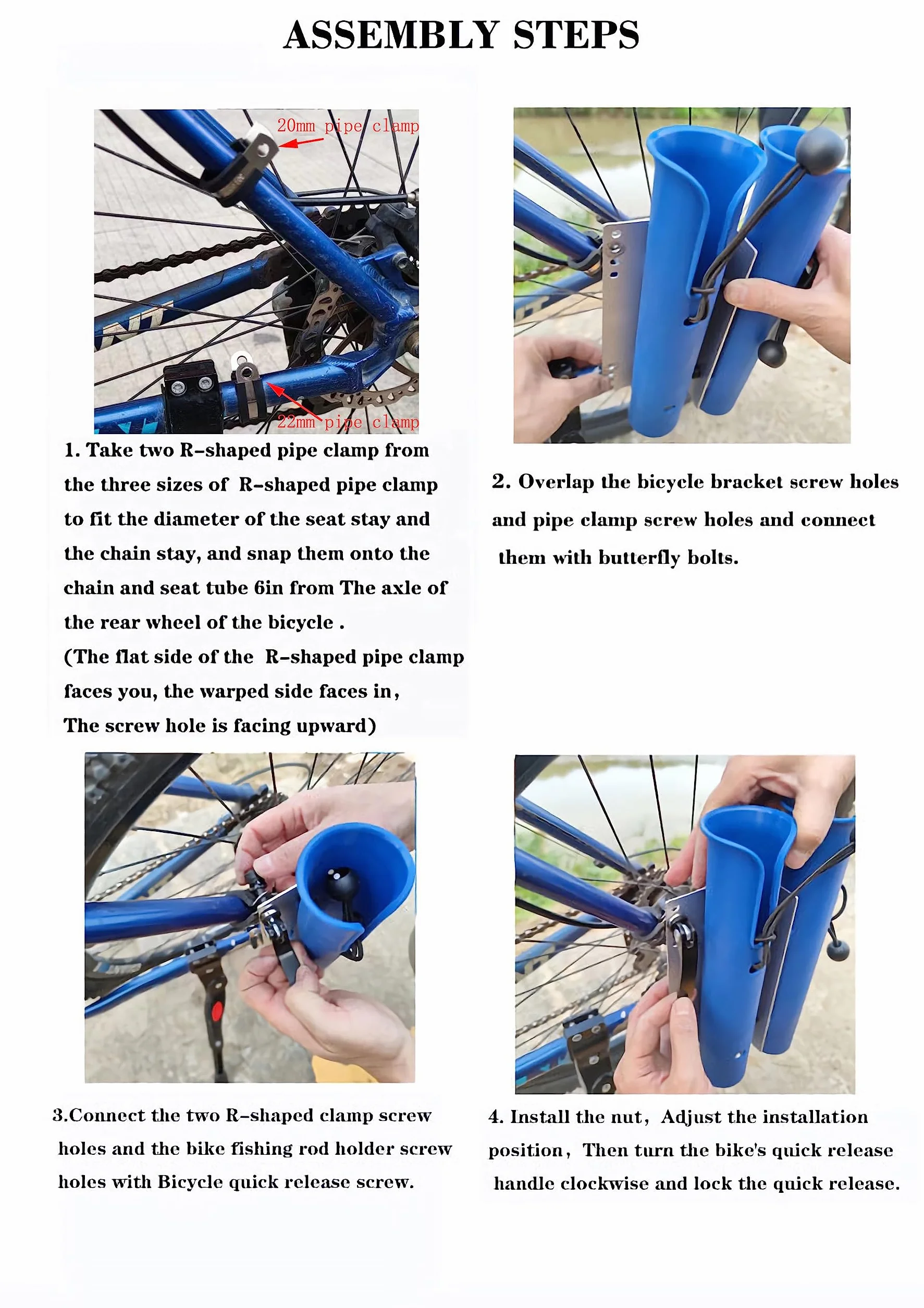 ASSEMBLY STEPS

20mm pipe clamp

22mm pipe clamp

1. Take two R-shaped pipe clamp from the three sizes of R-shaped pipe clamp to fit the diameter of the seat stay and the chain stay, and snap them onto the chain and seat tube 6in from The axle of the rear wheel of the bicycle .
(The flat side of the R-shaped pipe clamp faces you, the warped side faces in, The screw hole is facing upward)

2. Overlap the bicycle bracket screw holes and pipe clamp screw holes and connect them with butterfly bolts.

3.Connect the two R-shaped clamp screw holes and the bike fishing rod holder screw holes with Bicycle quick release screw.

4. Install the nut, Adjust the installation position, Then turn the bike's quick release handle clockwise and lock the quick release.