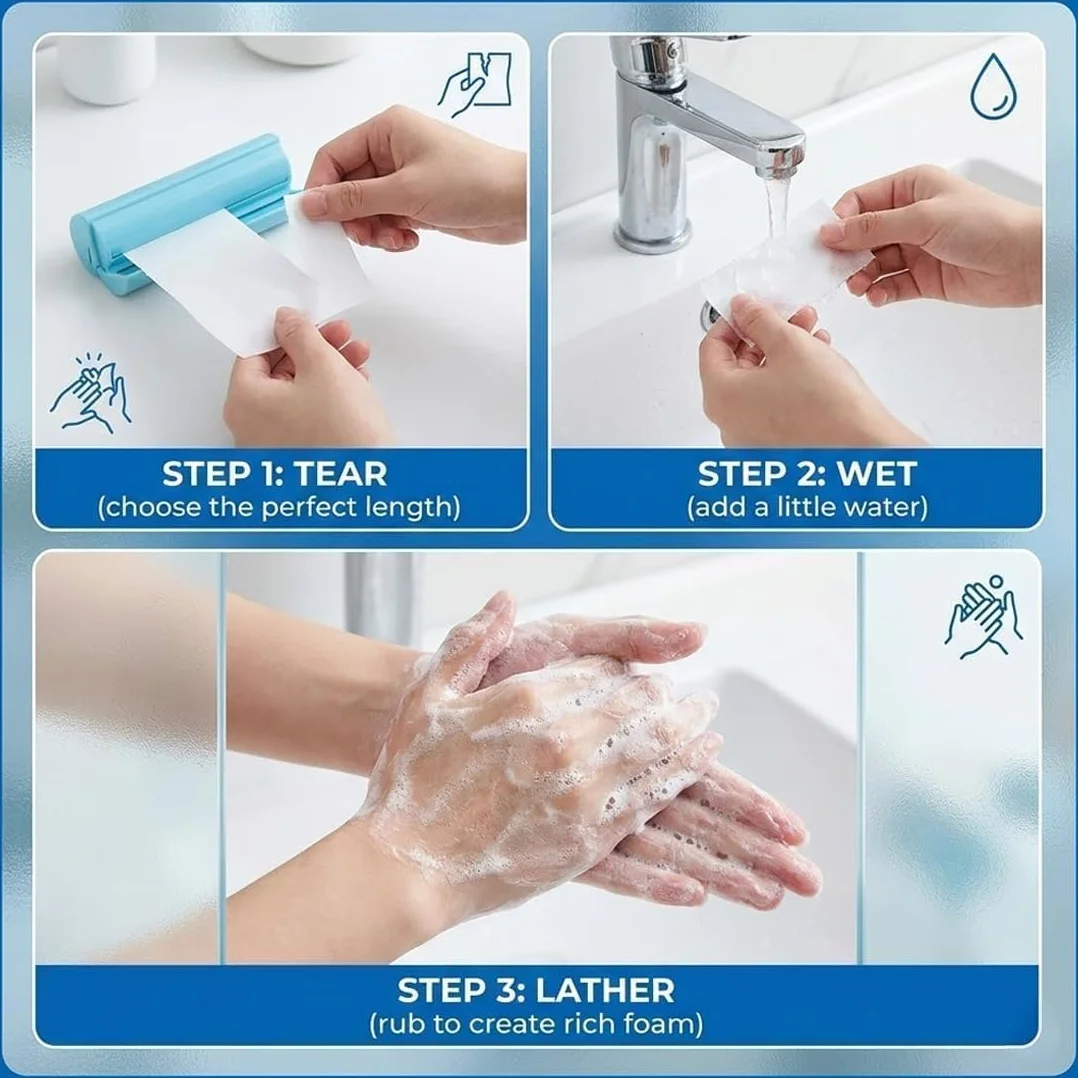 STEP 1: TEAR
(choose the perfect length)

STEP 2: WET
(add a little water)

STEP 3: LATHER
(rub to create rich foam)