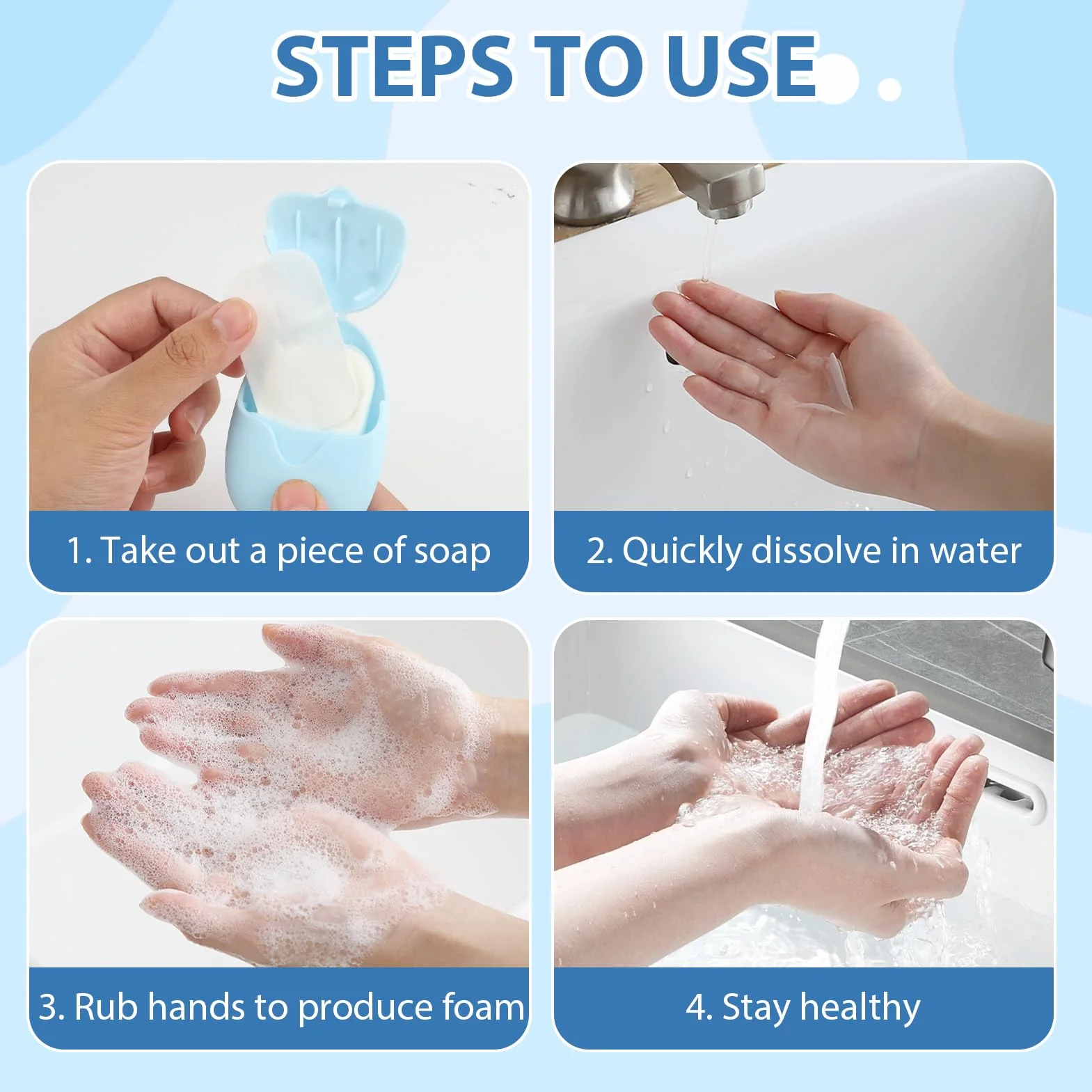 STEPS TO USE

1. Take out a piece of soap

2. Quickly dissolve in water

3. Rub hands to produce foam

4. Stay healthy