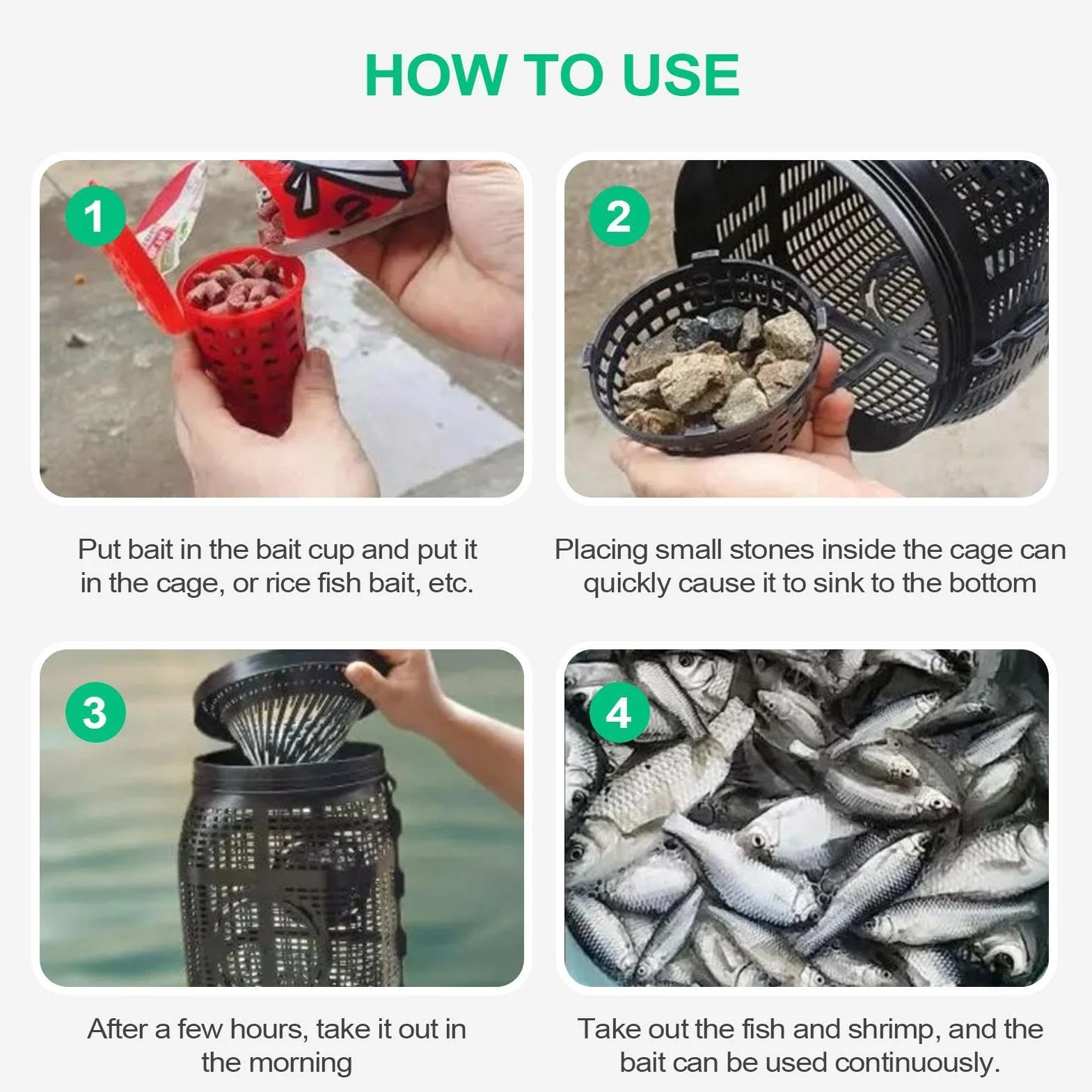 HOW TO USE

1

Put bait in the bait cup and put it in the cage, or rice fish bait, etc.

2

Placing small stones inside the cage can quickly cause it to sink to the bottom

3

After a few hours, take it out in the morning

4

Take out the fish and shrimp, and the bait can be used continuously.