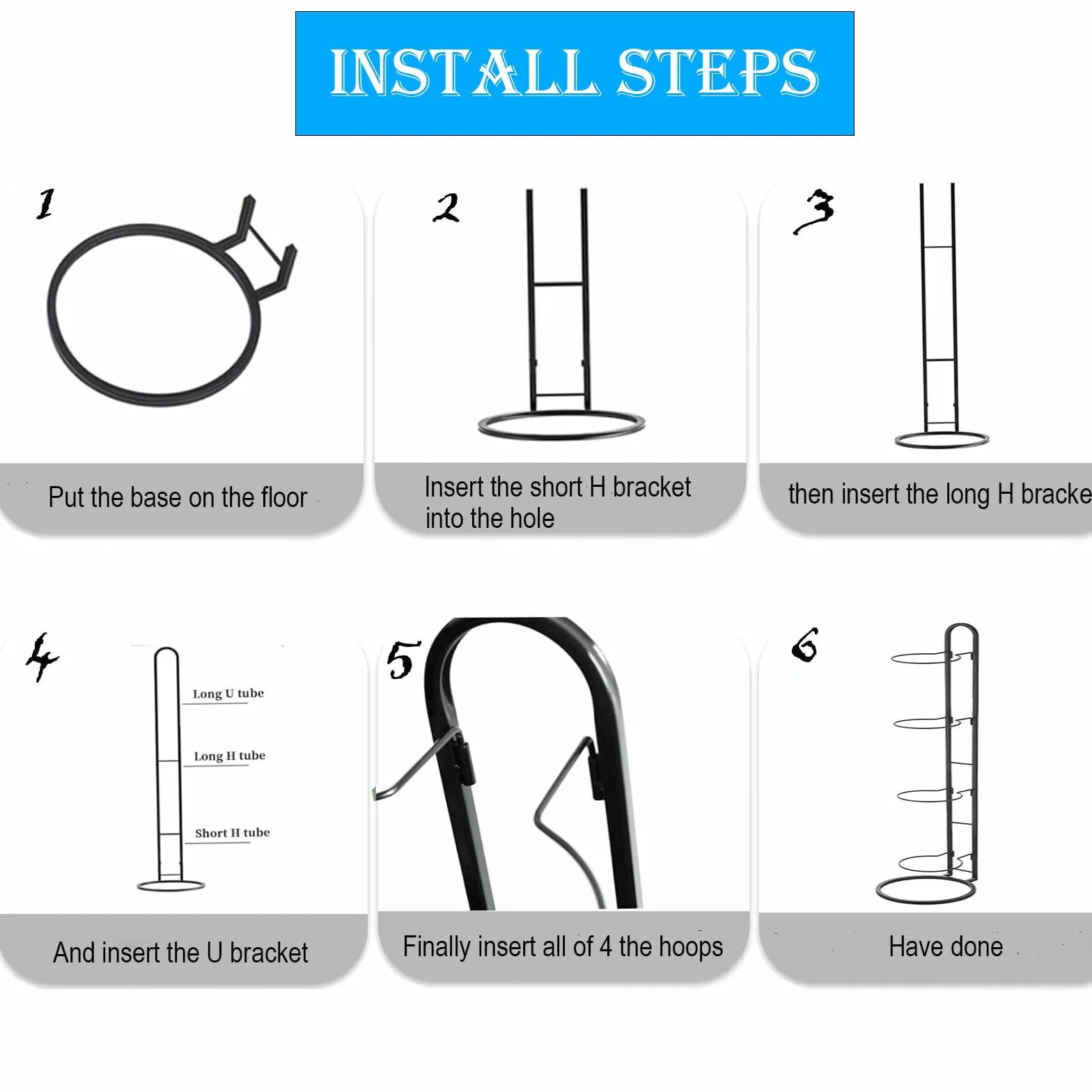 INSTALL STEPS

1

Put the base on the floor

2

Insert the short H bracket into the hole

3

then insert the long H bracke

4

Long U tube

Long H tube

Short H tube

And insert the U bracket

5

Finally insert all of 4 the hoops

6

Have done