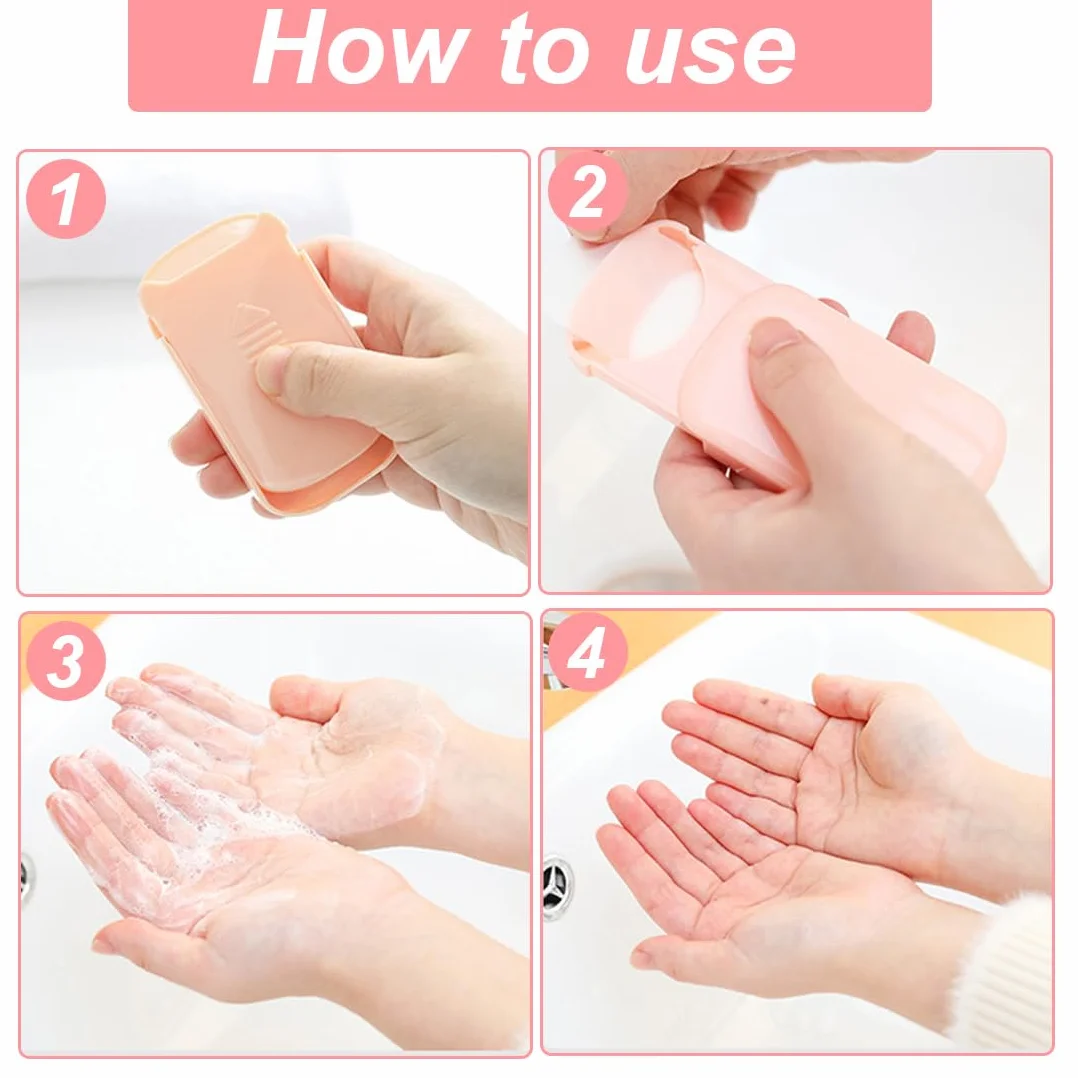 How to use

1

2

3

4