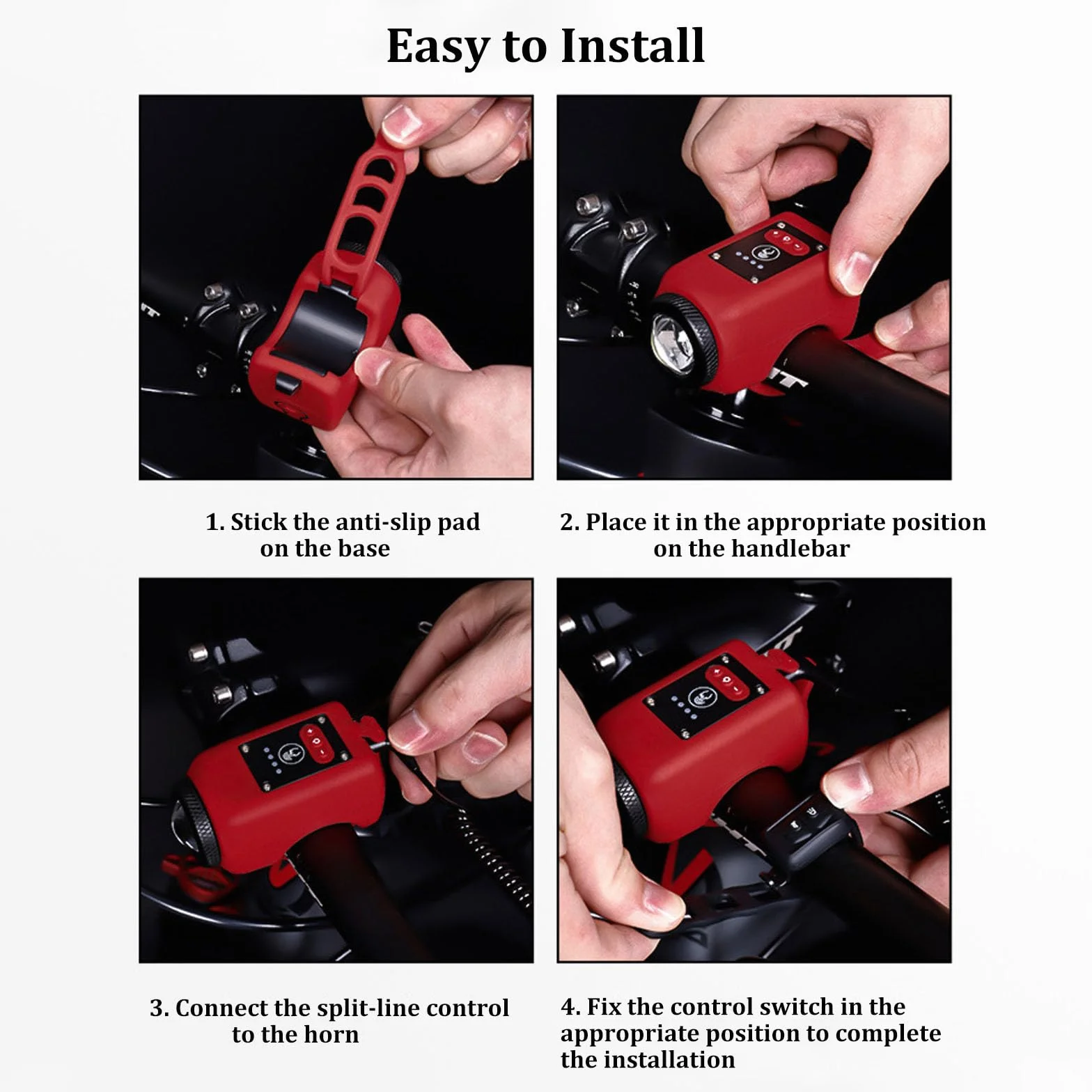 Easy to Install

1. Stick the anti-slip pad on the base

2. Place it in the appropriate position on the handlebar

3. Connect the split-line control to the horn

4. Fix the control switch in the appropriate position to complete the installation