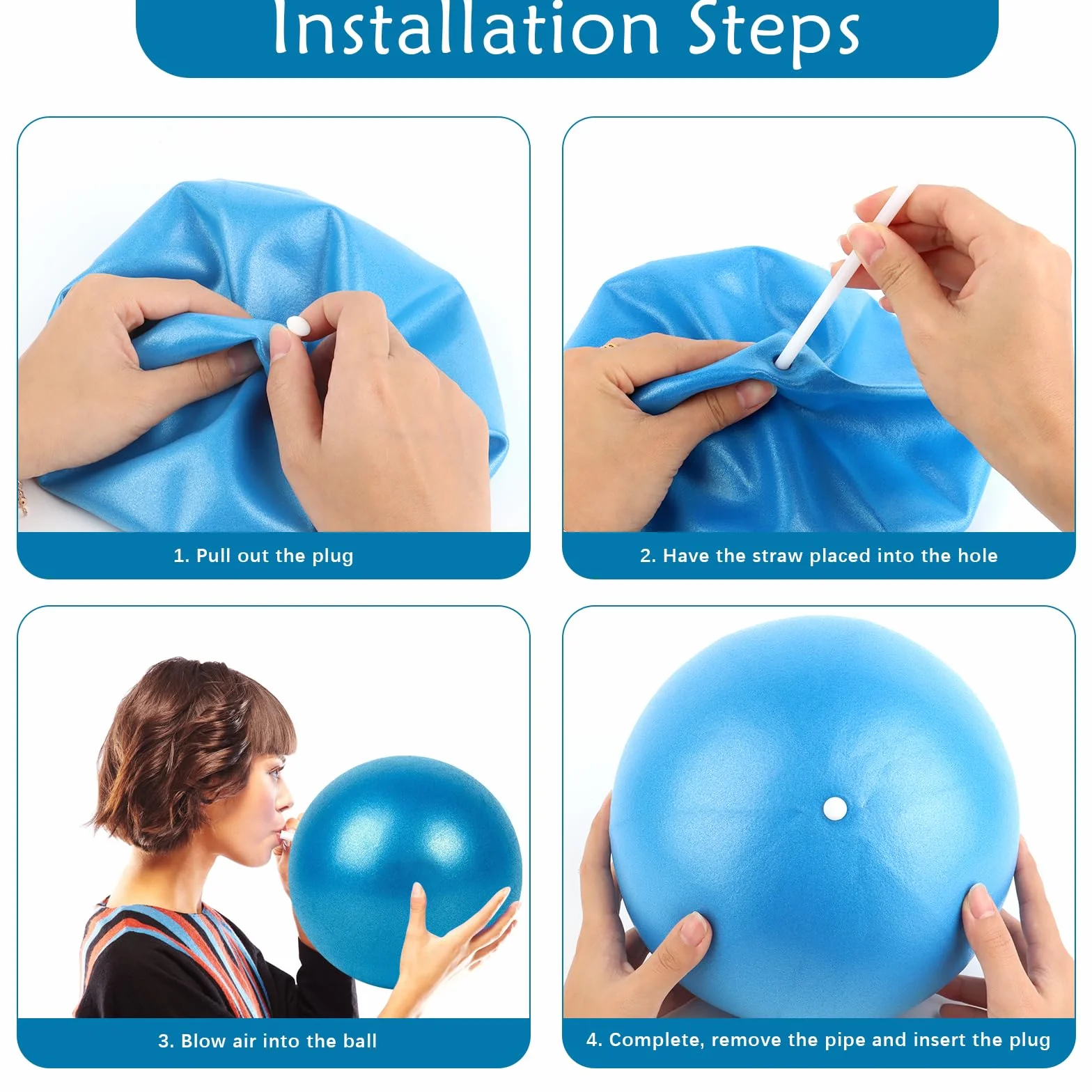 Installation Steps

1. Pull out the plug

2. Have the straw placed into the hole

3. Blow air into the ball

4. Complete, remove the pipe and insert the plug