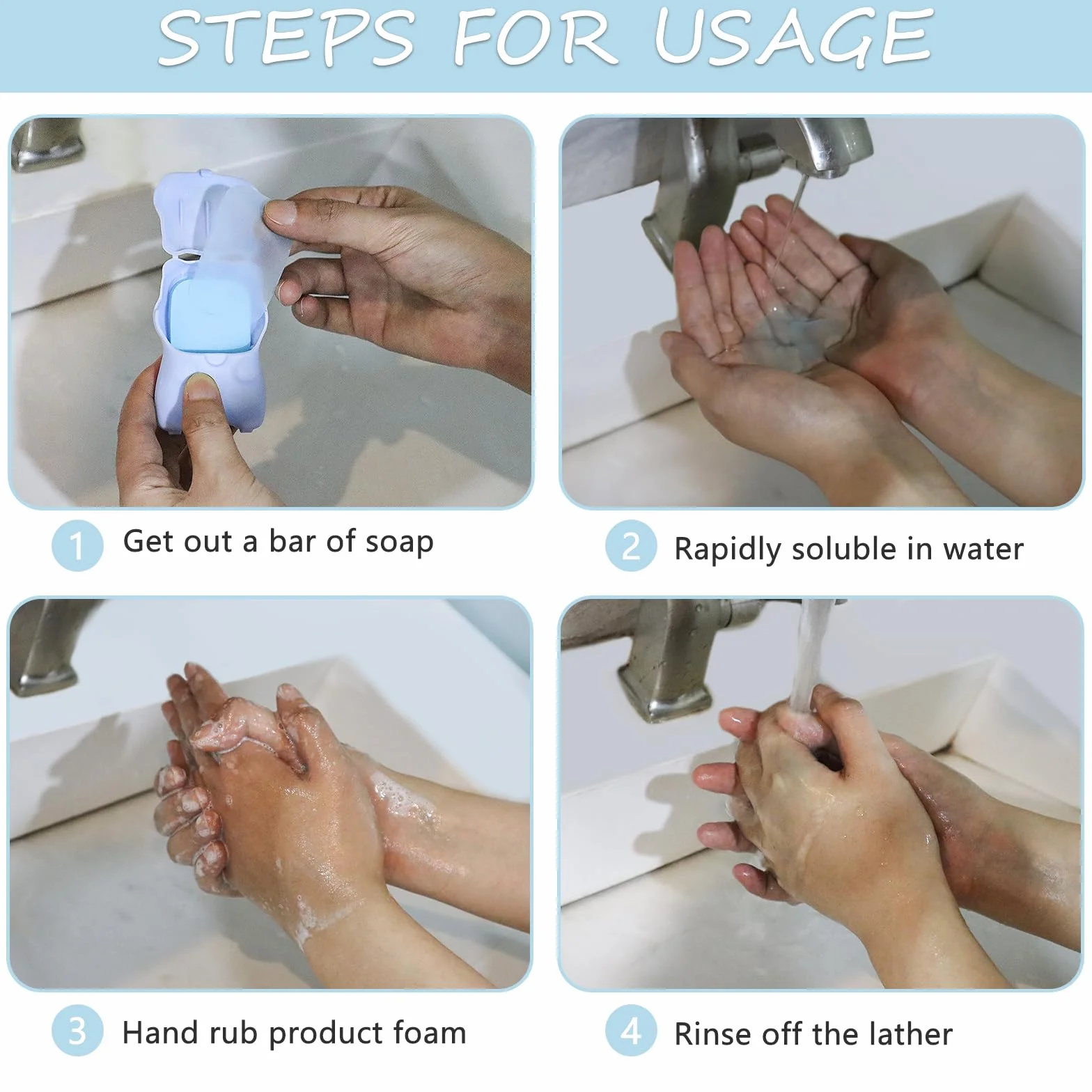 STEPS FOR USAGE

1 Get out a bar of soap

2 Rapidly soluble in water

3 Hand rub product foam

4 Rinse off the lather