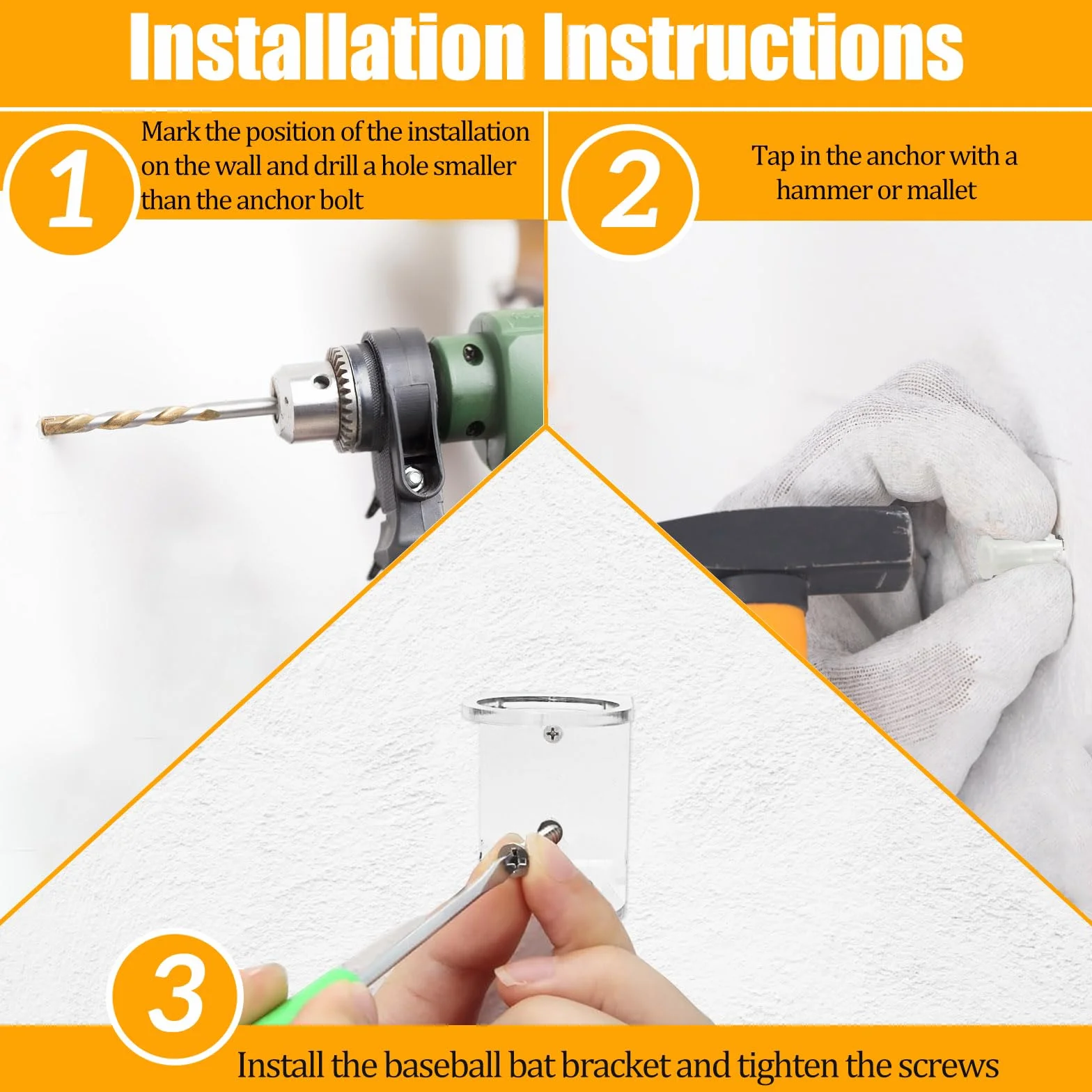 Installation Instructions

1

Mark the position of the installation on the wall and drill a hole smaller than the anchor bolt

2

Tap in the anchor with a hammer or mallet

3

Install the baseball bat bracket and tighten the screws