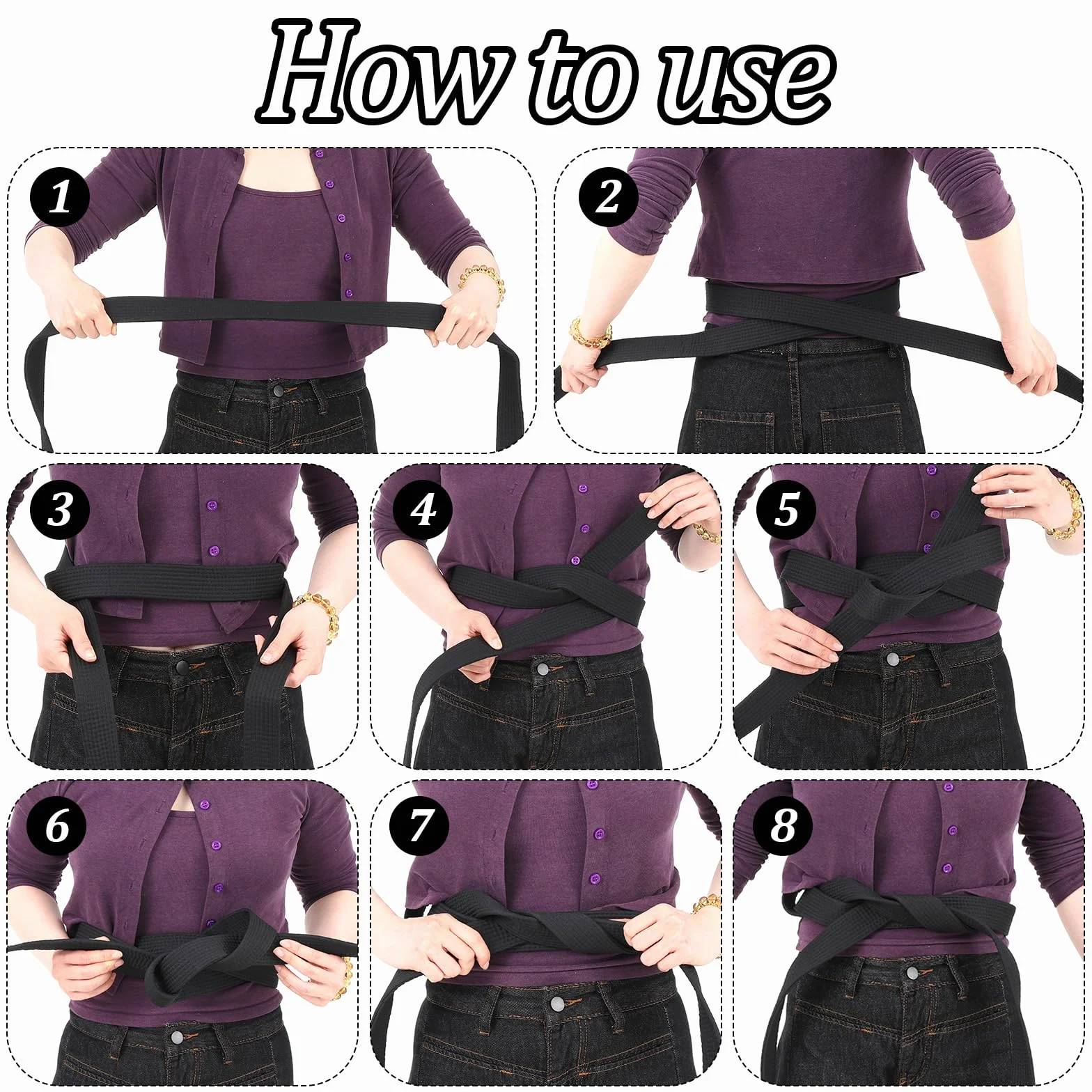 How to use

1

2

3

4

5

6

7

8