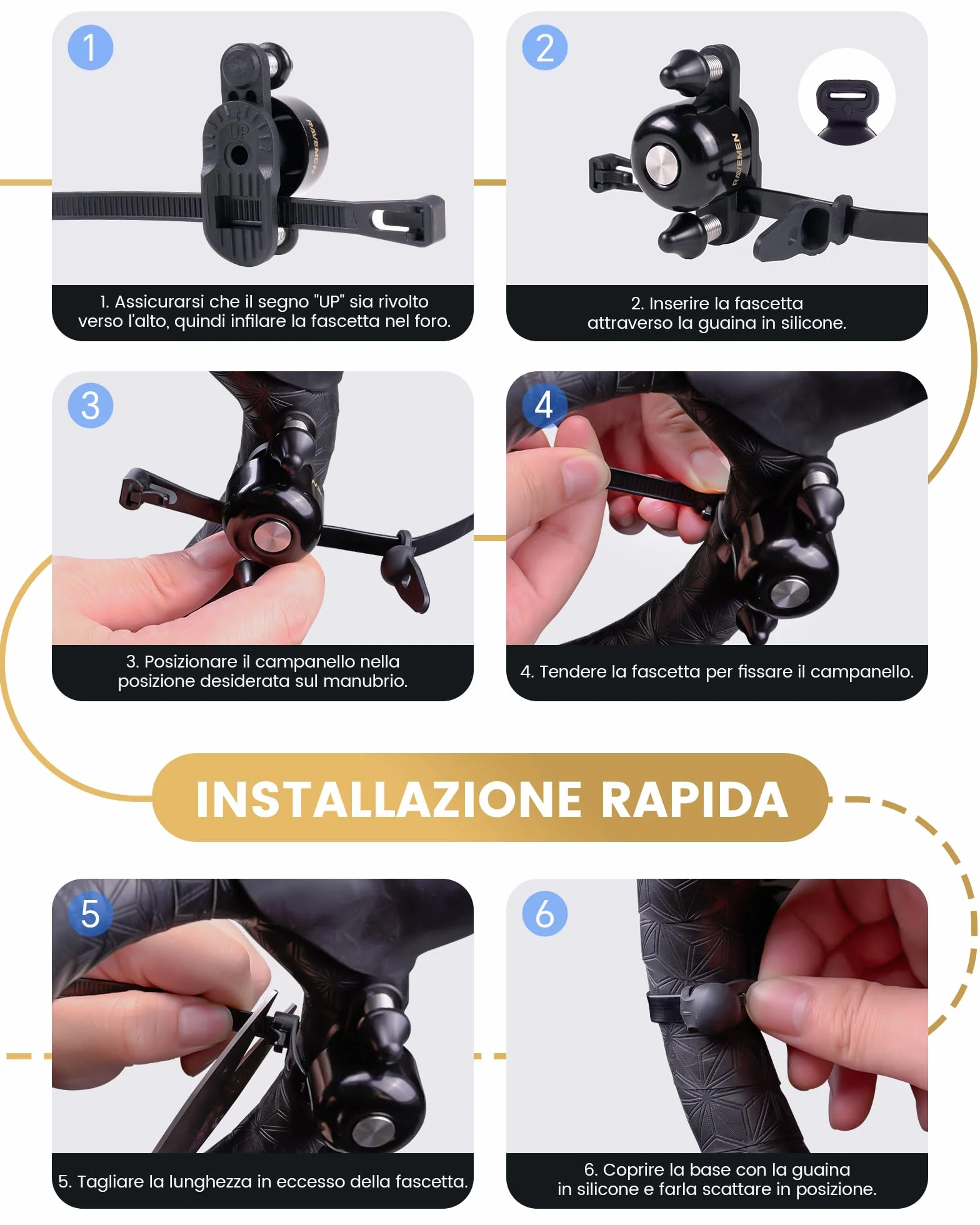 1

UP

RAVEMEN

1. Assicurarsi che il segno "UP" sia rivolto verso l'alto, quindi infilare la fascetta nel foro.

2

RAVEMEN

2. Inserire la fascetta attraverso la guaina in silicone.

3

3. Posizionare il campanello nella posizione desiderata sul manubrio.

4

4. Tendere la fascetta per fissare il campanello.

INSTALLAZIONE RAPIDA

5

5. Tagliare la lunghezza in eccesso della fascetta.

6

6. Coprire la base con la guaina in silicone e farla scattare in posizione.