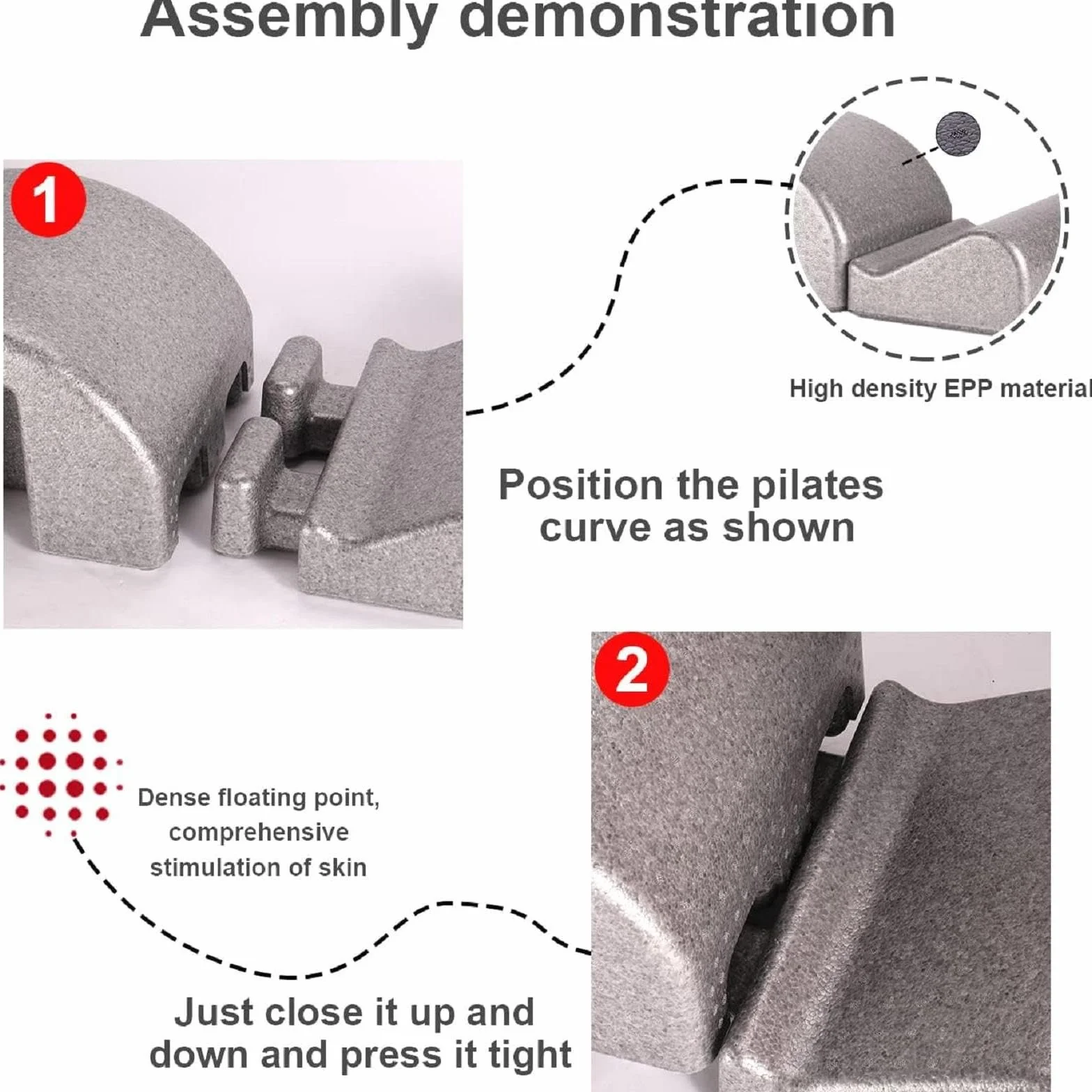 Assembly demonstration

1

High density EPP material

Position the pilates curve as shown

2

Dense floating point, comprehensive stimulation of skin

Just close it up and down and press it tight