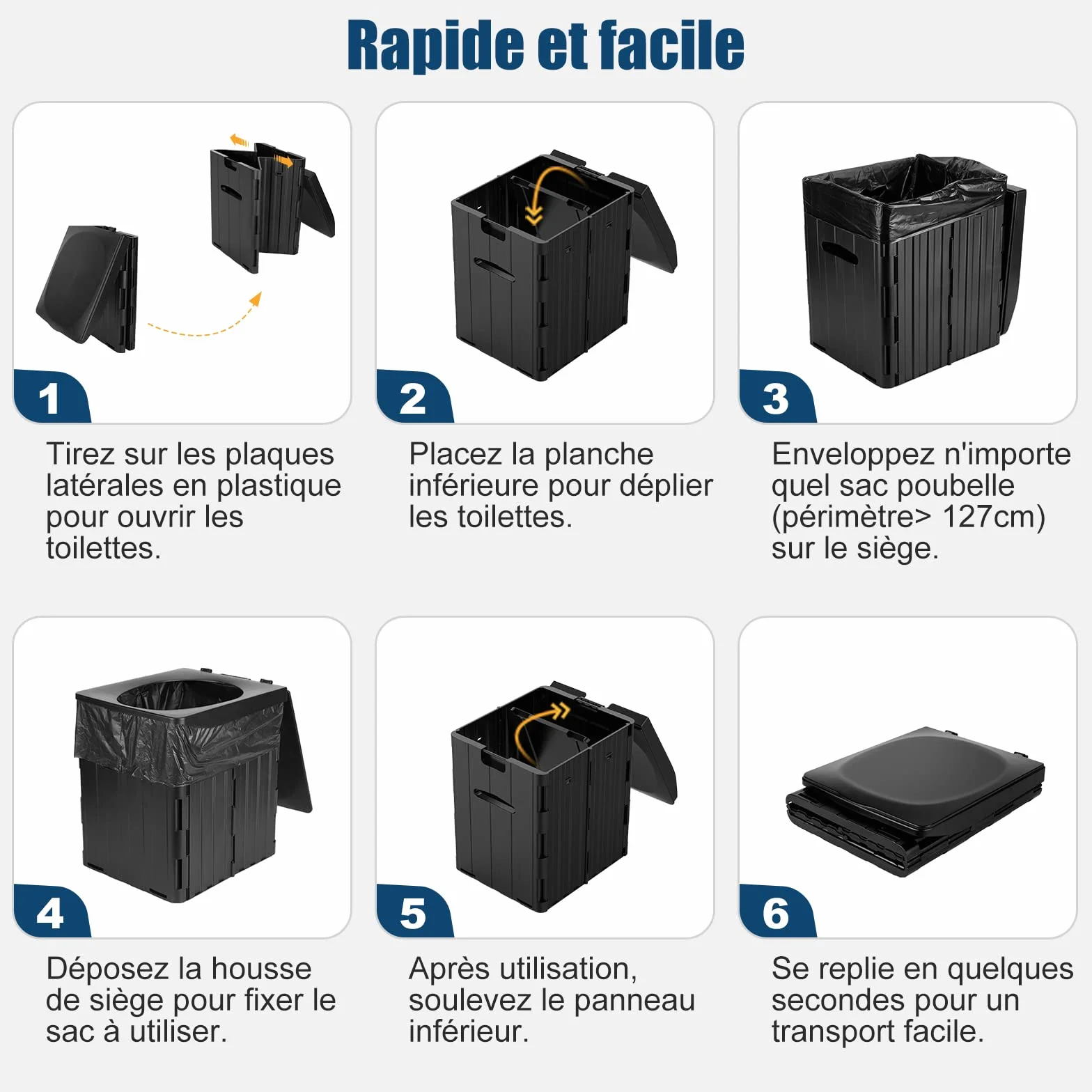 Rapide et facile

1

Tirez sur les plaques latérales en plastique pour ouvrir les toilettes.

2

Placez la planche inférieure pour déplier les toilettes.

3

Enveloppez n'importe quel sac poubelle (périmètre> 127cm) sur le siège.

4

Déposez la housse de siège pour fixer le sac à utiliser.

5

Après utilisation, soulevez le panneau inférieur.

6

Se replie en quelques secondes pour un transport facile.