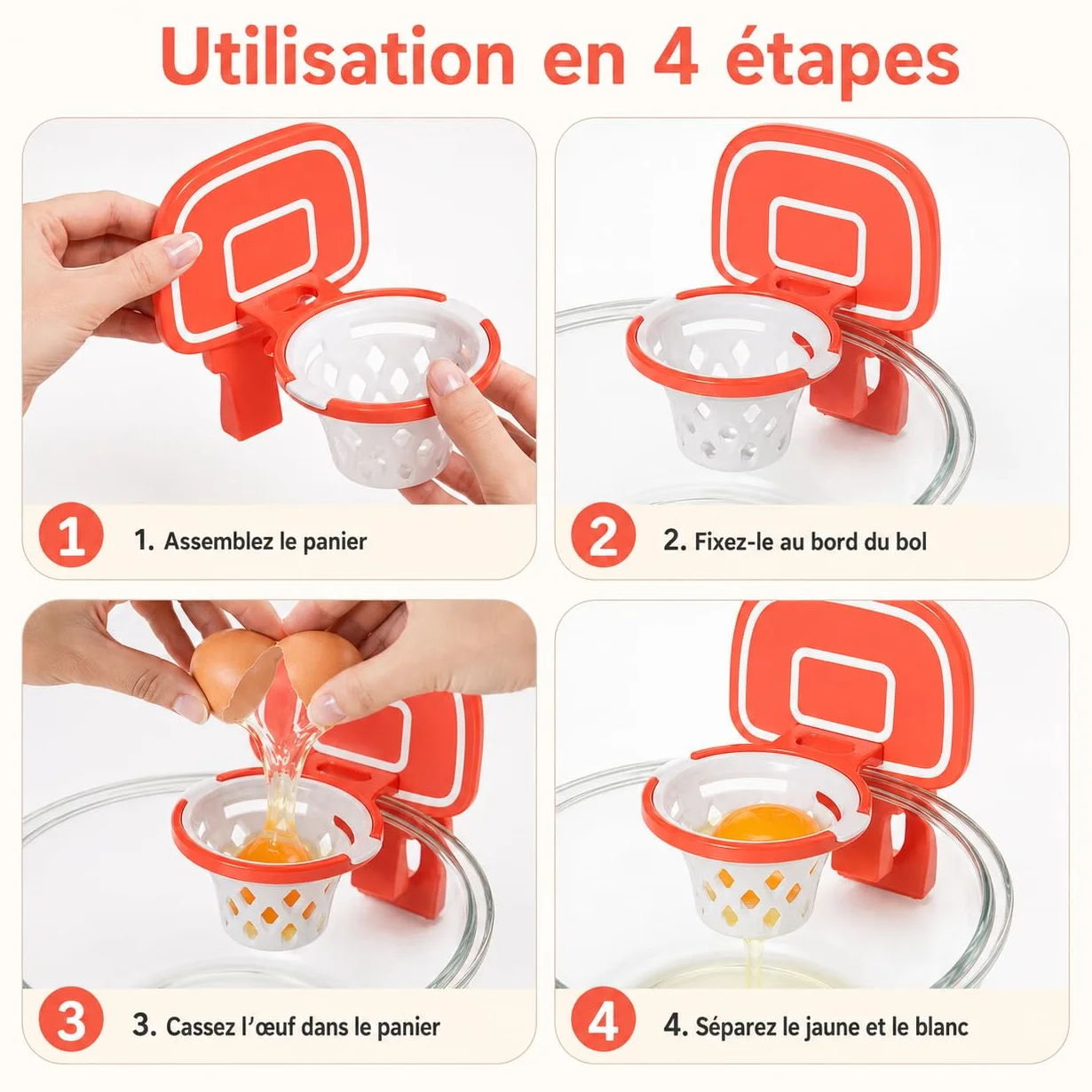 Utilisation en 4 étapes

1

1. Assemblez le panier

2

2. Fixez-le au bord du bol

3

3. Cassez l'œuf dans le panier

4

4. Séparez le jaune et le blanc