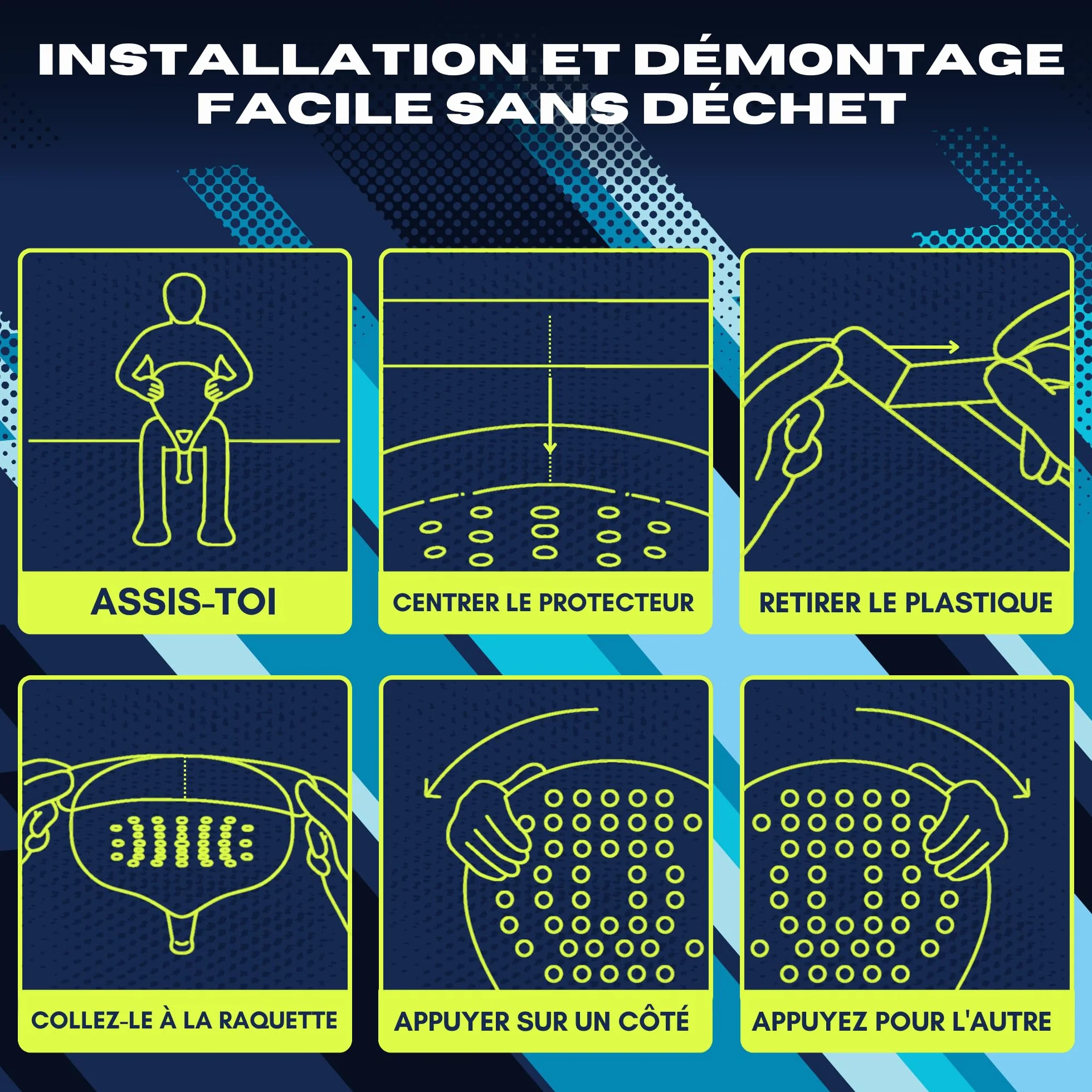 INSTALLATION ET DÉMONTAGE FACILE SANS DÉCHET

ASSIS-TOI

CENTRER LE PROTECTEUR

RETIRER LE PLASTIQUE

COLLEZ-LE À LA RAQUETTE

APPUYER SUR UN CÔTÉ

APPUYEZ POUR L'AUTRE