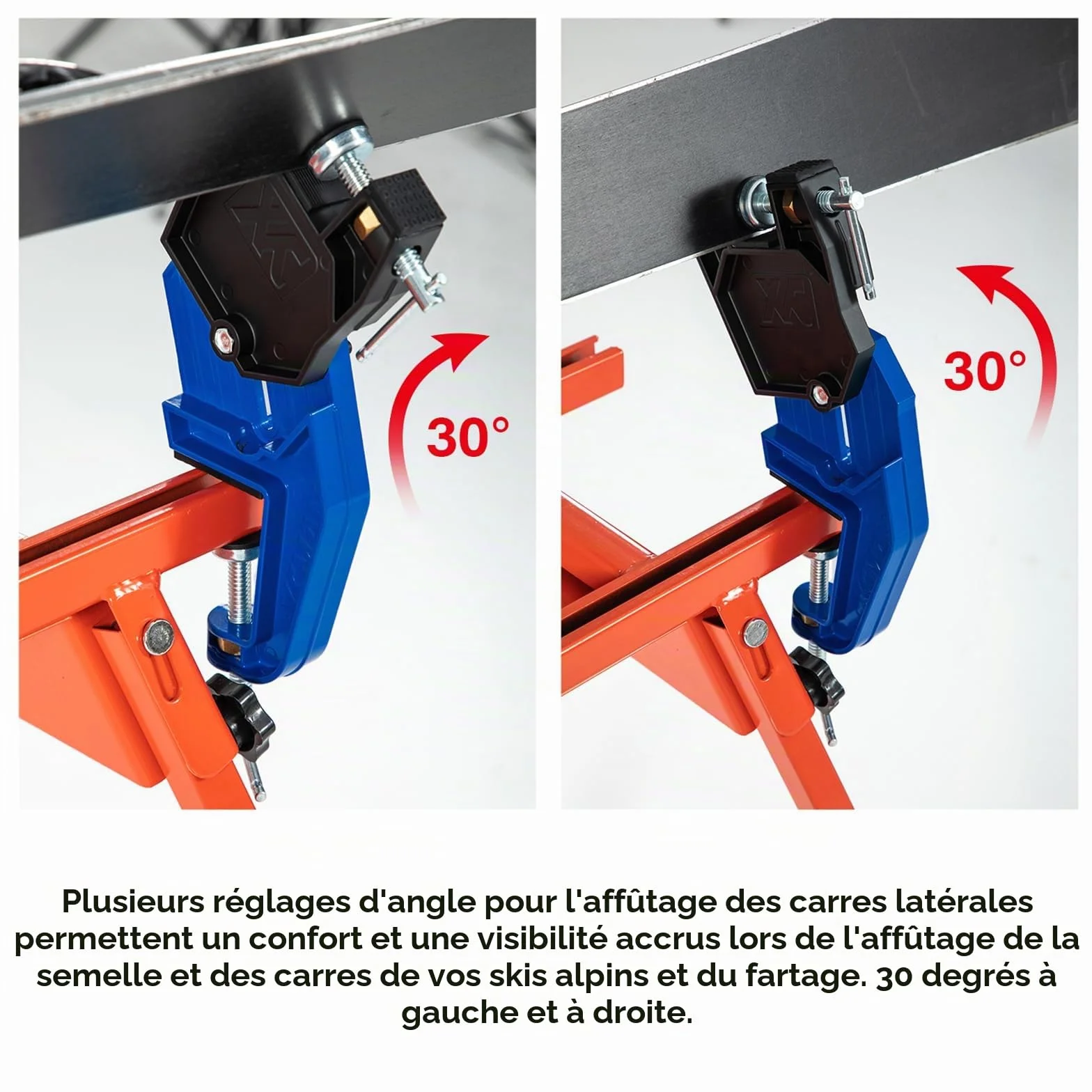 30°

30°

Plusieurs réglages d'angle pour l'affûtage des carres latérales permettent un confort et une visibilité accrus lors de l'affûtage de la semelle et des carres de vos skis alpins et du fartage. 30 degrés à gauche et à droite.