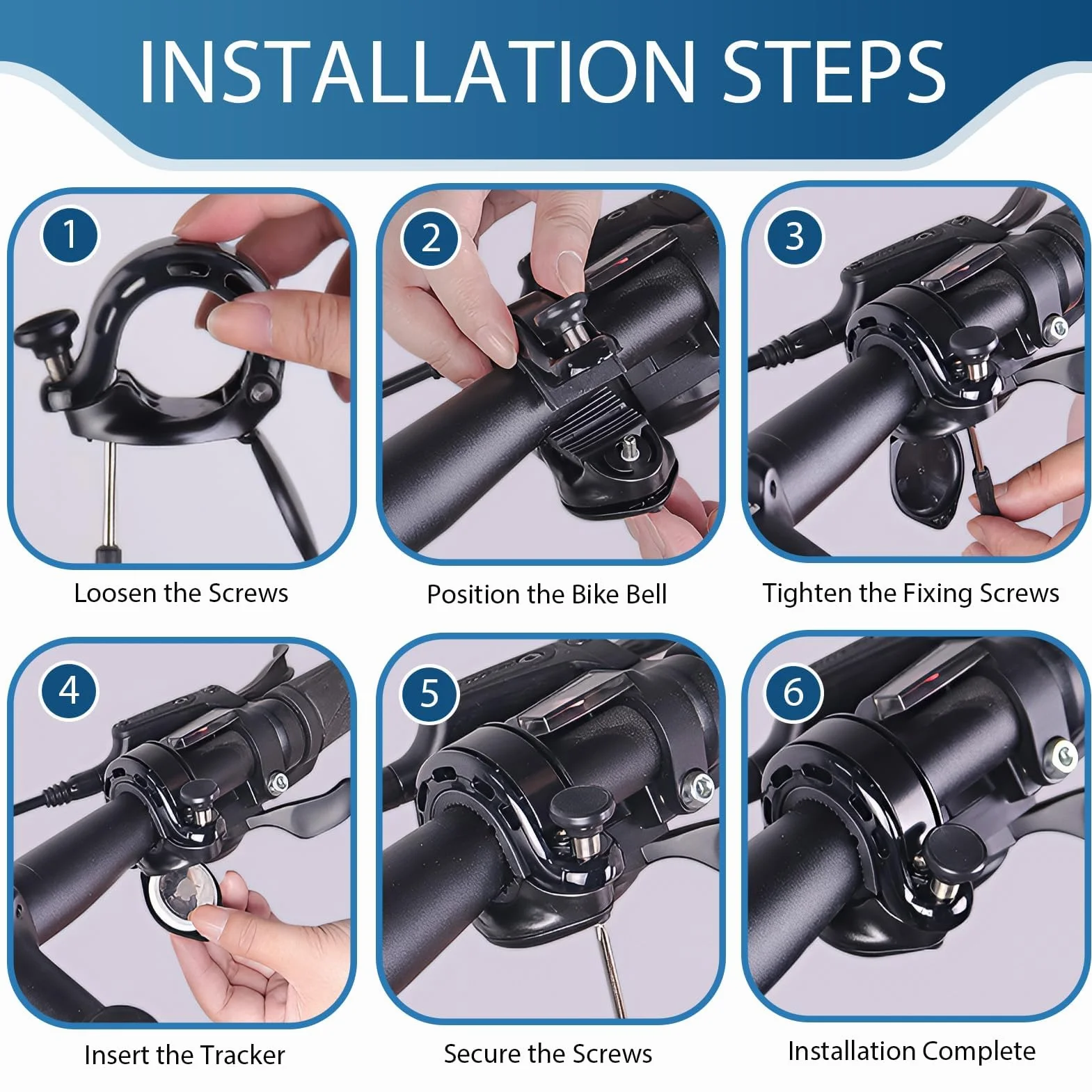 INSTALLATION STEPS

1

Loosen the Screws

2

Position the Bike Bell

3

Tighten the Fixing Screws

4

Insert the Tracker

5

Secure the Screws

6

Installation Complete