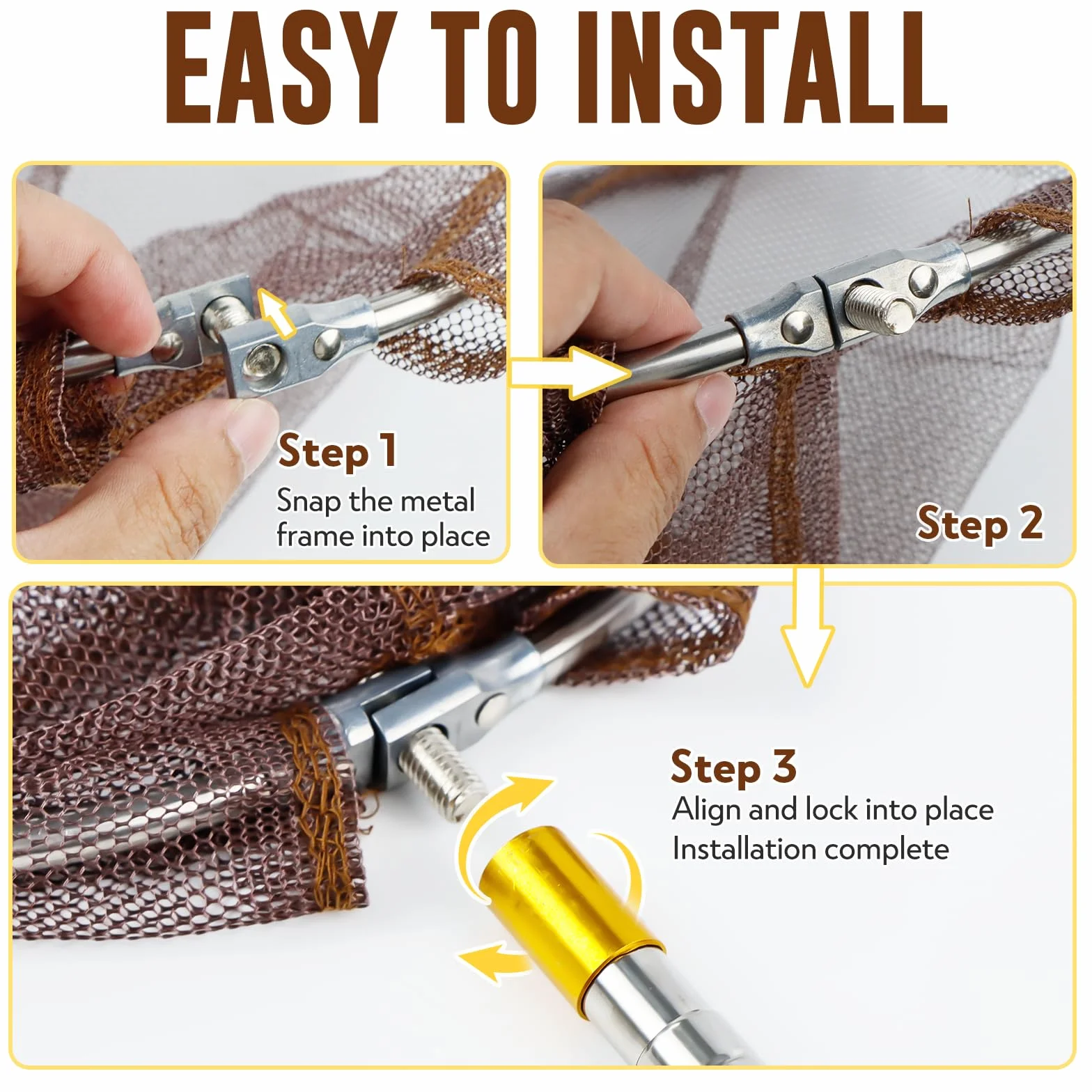 EASY TO INSTALL

Step 1
Snap the metal frame into place

Step 2

Step 3
Align and lock into place
Installation complete