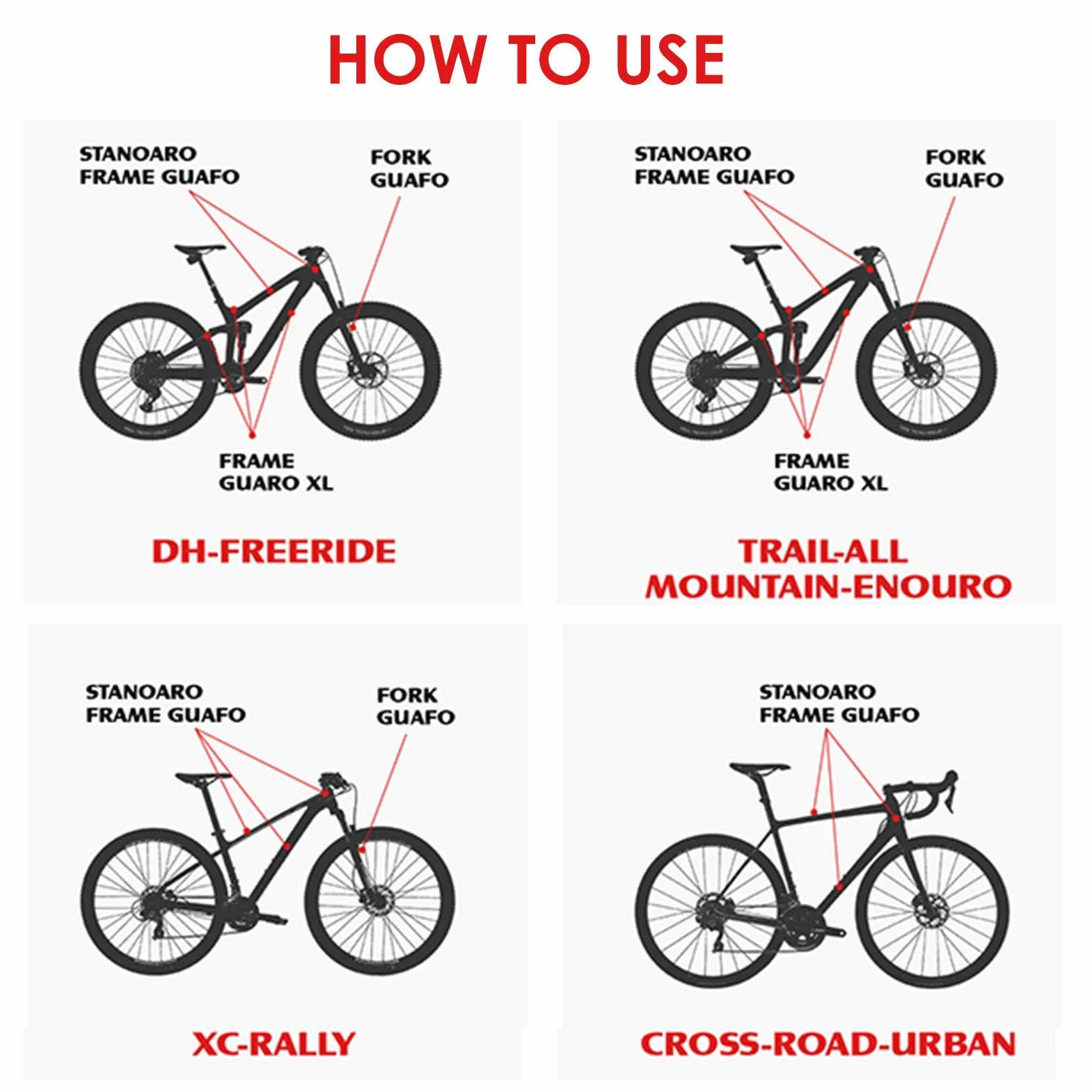 HOW TO USE

STANOARO FRAME GUAFO

FORK GUAFO

FRAME GUARO XL

DH-FREERIDE

STANOARO FRAME GUAFO

FORK GUAFO

FRAME GUARO XL

TRAIL-ALL MOUNTAIN-ENOURO

STANOARO FRAME GUAFO

FORK GUAFO

XC-RALLY

STANOARO FRAME GUAFO

CROSS-ROAD-URBAN