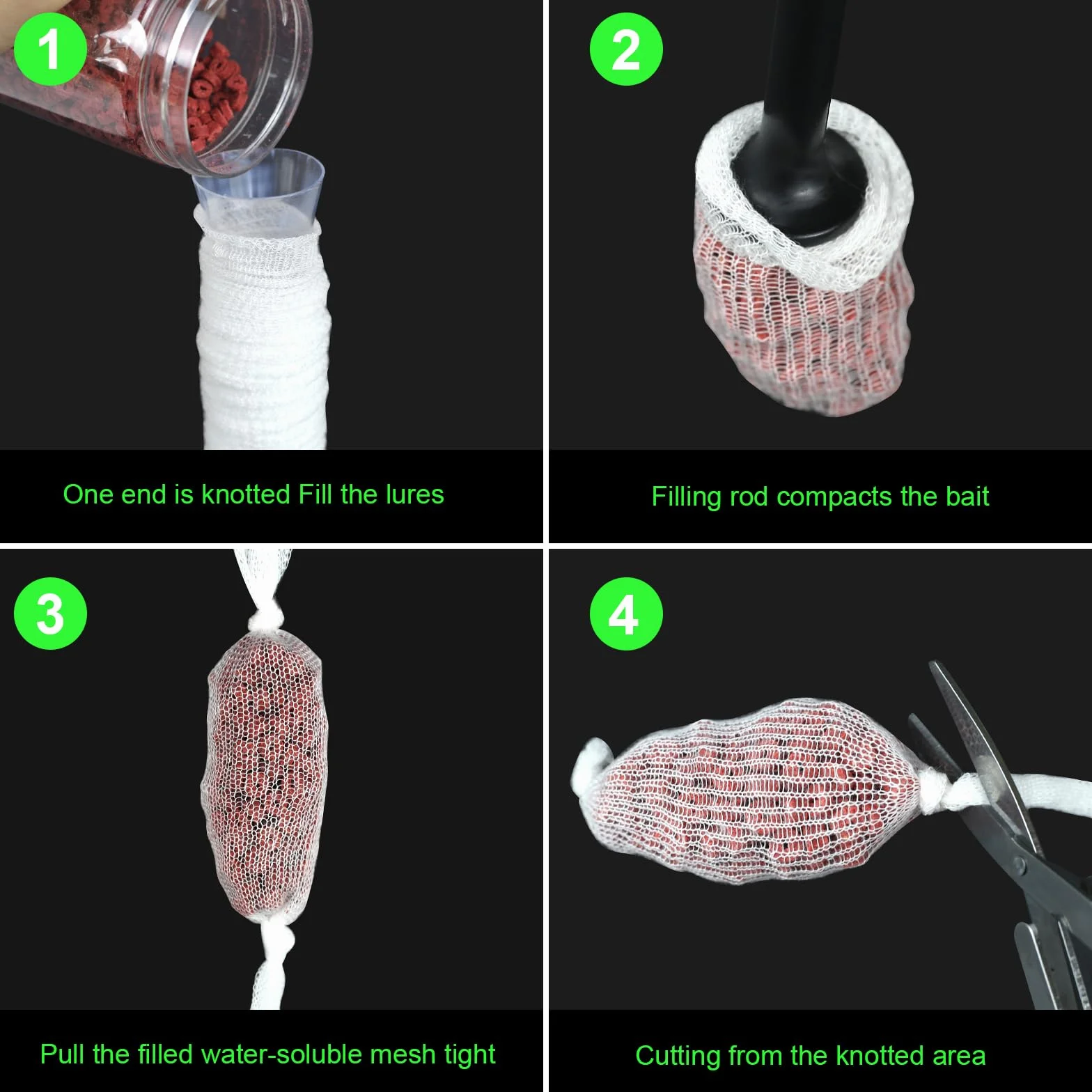 1

One end is knotted Fill the lures

2

Filling rod compacts the bait

3

Pull the filled water-soluble mesh tight

4

Cutting from the knotted area