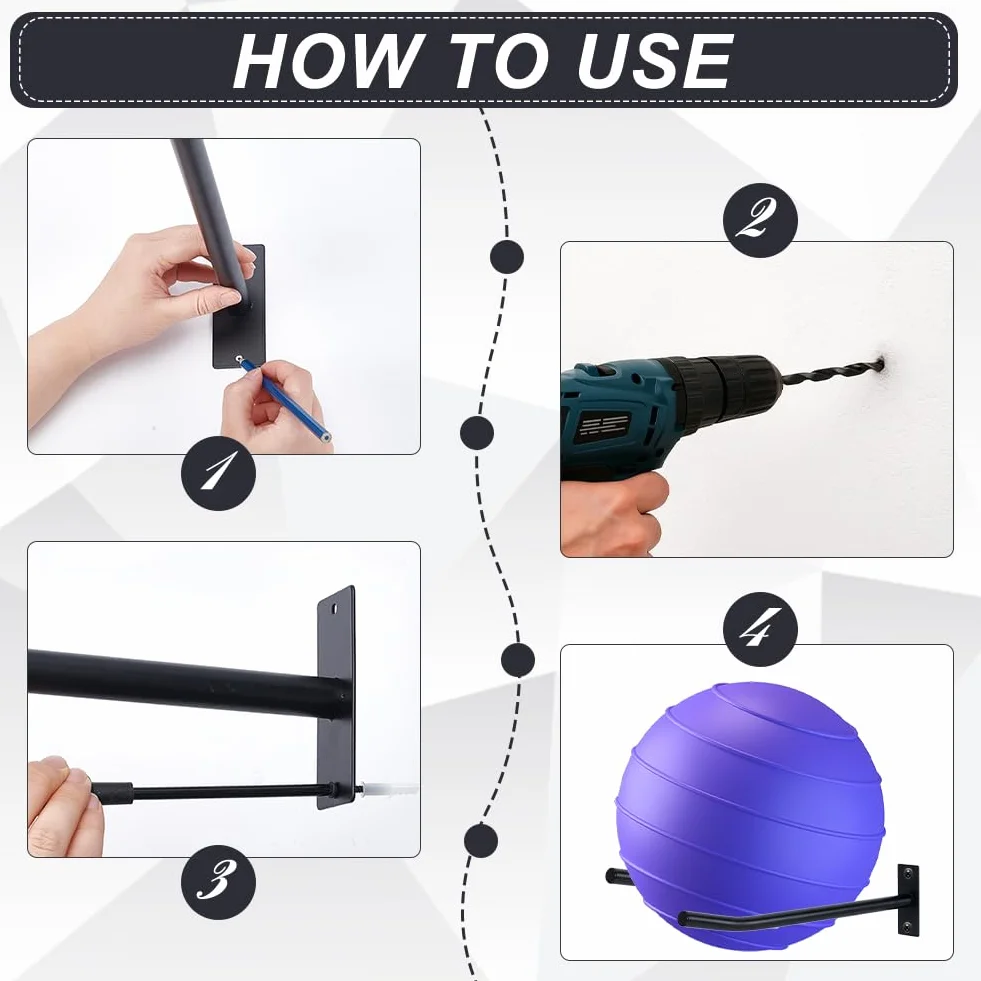 HOW TO USE

1

2

3

4